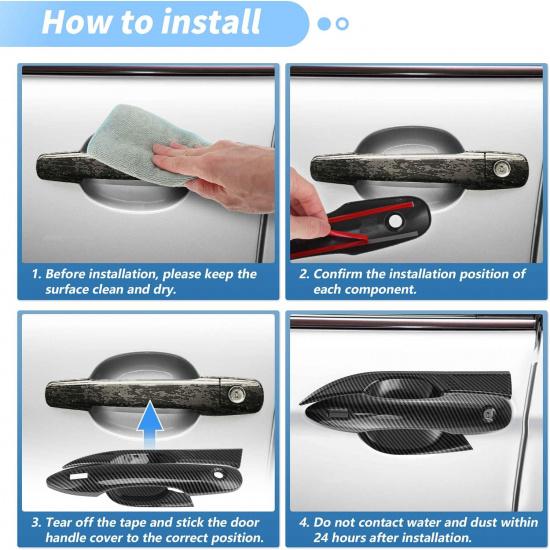 How to install

1. Before installation, please keep the surface clean and dry.

2. Confirm the installation position of each component.

3. Tear off the tape and stick the door handle cover to the correct position.

4. Do not contact water and dust within 24 hours after installation.