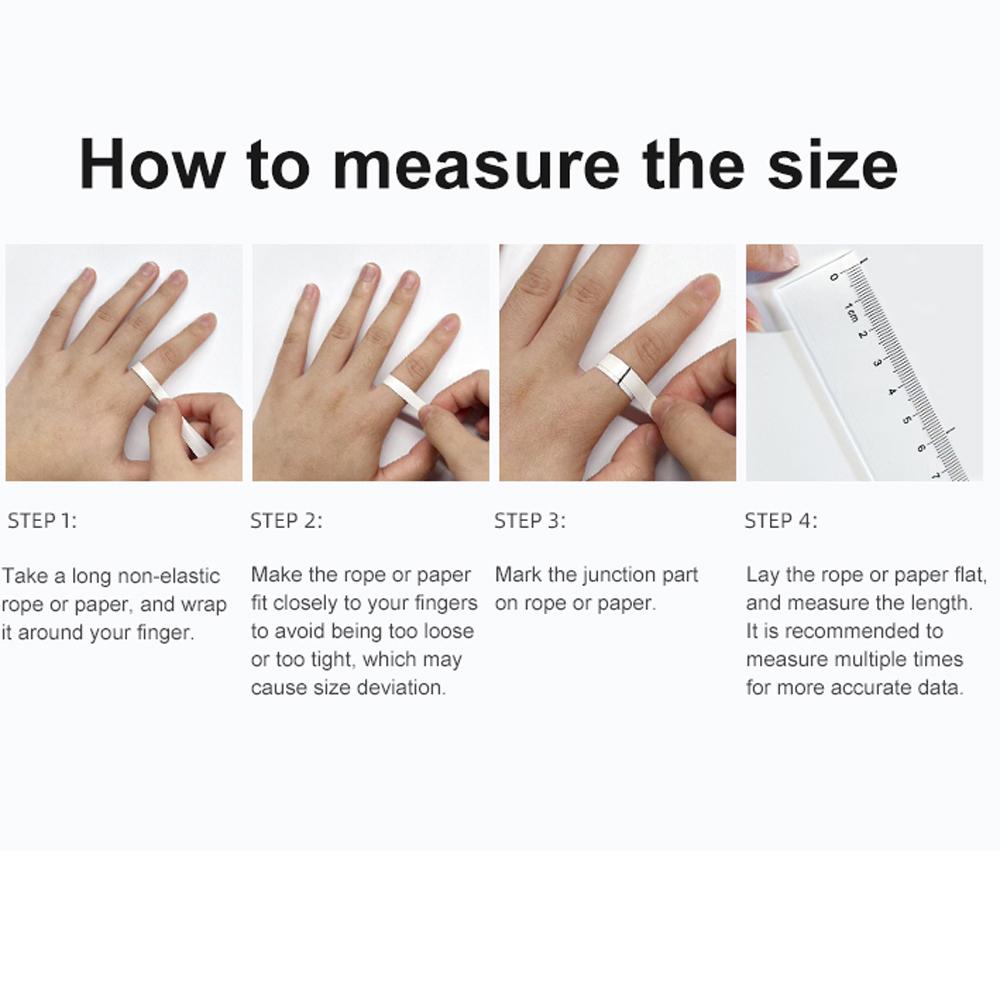 How to measure the size

0
1cm
2
3
4
5
6
7

STEP 1:

Take a long non-elastic rope or paper, and wrap it around your finger.

STEP 2:

Make the rope or paper fit closely to your fingers to avoid being too loose or too tight, which may cause size deviation.

STEP 3:

Mark the junction part on rope or paper.

STEP 4:

Lay the rope or paper flat, and measure the length. It is recommended to measure multiple times for more accurate data.