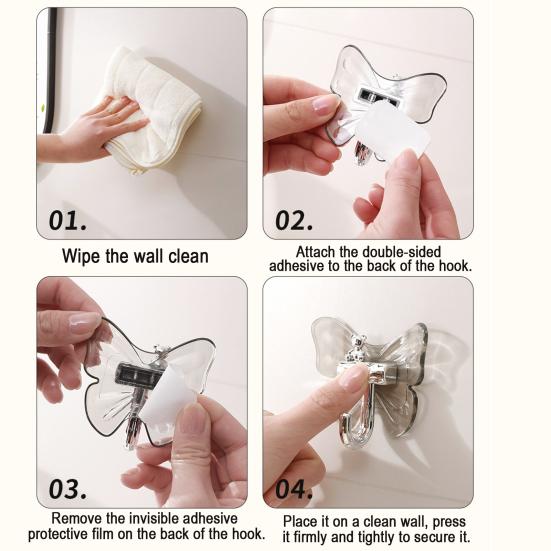 01.

Wipe the wall clean

02.

Attach the double-sided adhesive to the back of the hook.

03.

Remove the invisible adhesive protective film on the back of the hook.

04.

Place it on a clean wall, press it firmly and tightly to secure it.