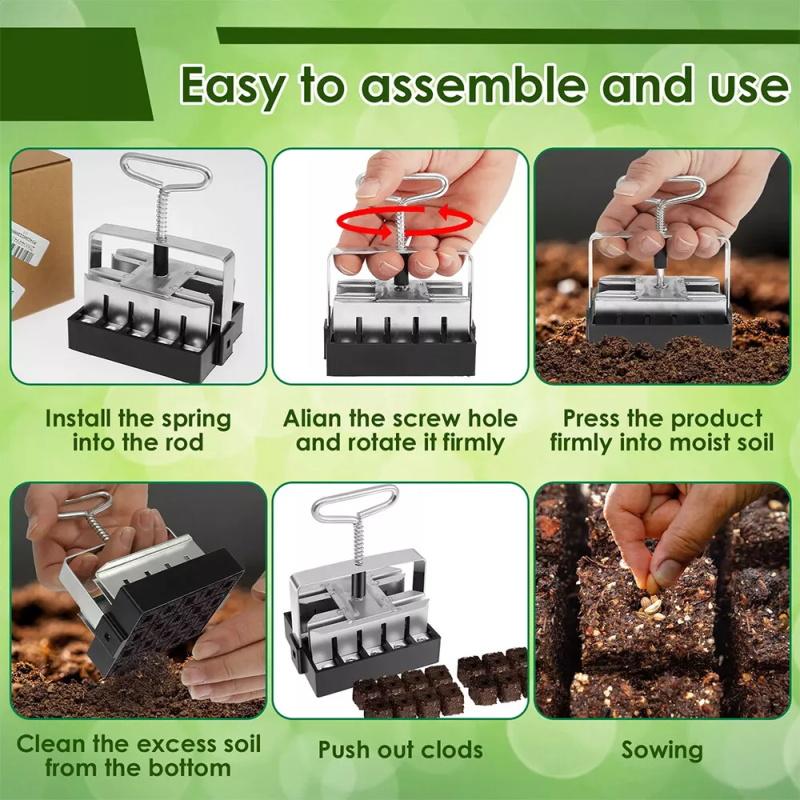 Easy to assemble and use

Install the spring into the rod

Alian the screw hole and rotate it firmly

Press the product firmly into moist soil

Clean the excess soil from the bottom

Push out clods

Sowing