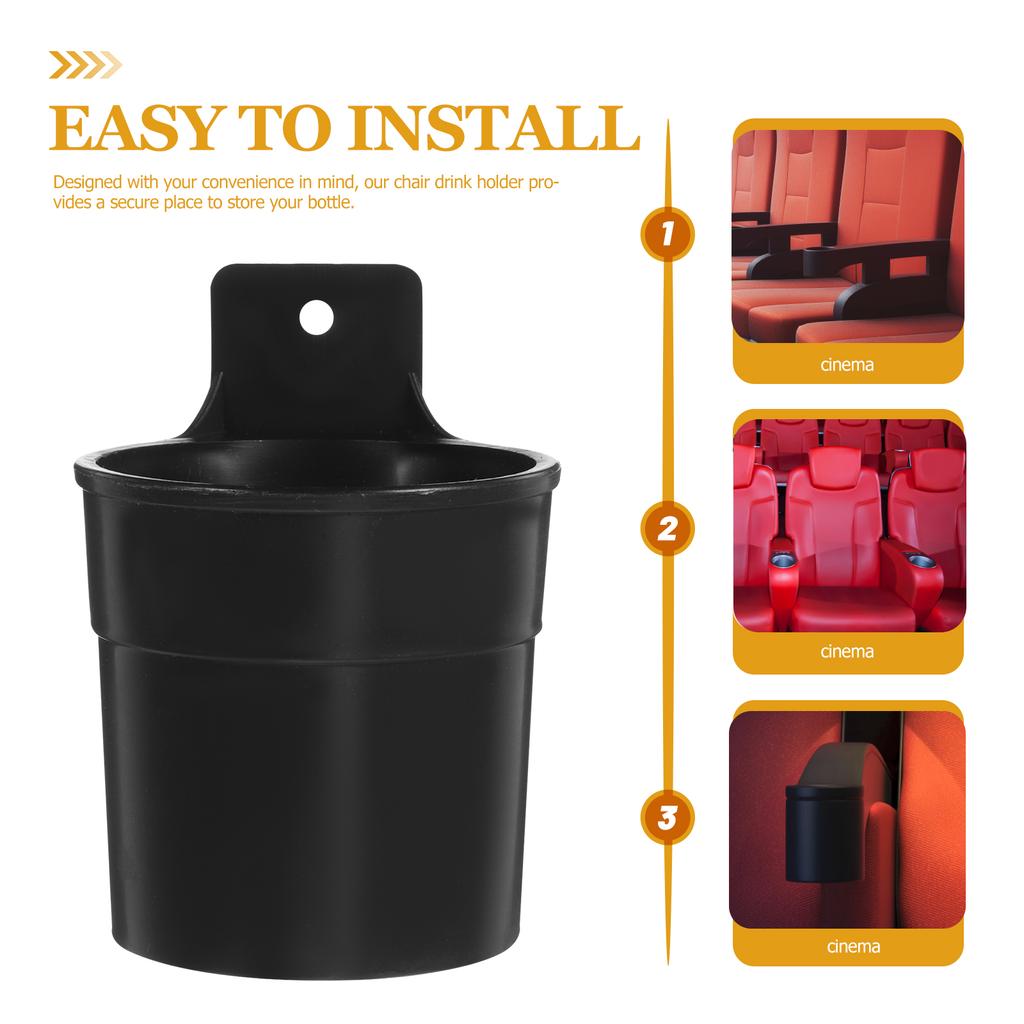 EASY TO INSTALL

Designed with your convenience in mind, our chair drink holder provides a secure place to store your bottle.

1

cinema

2

cinema

3

cinema