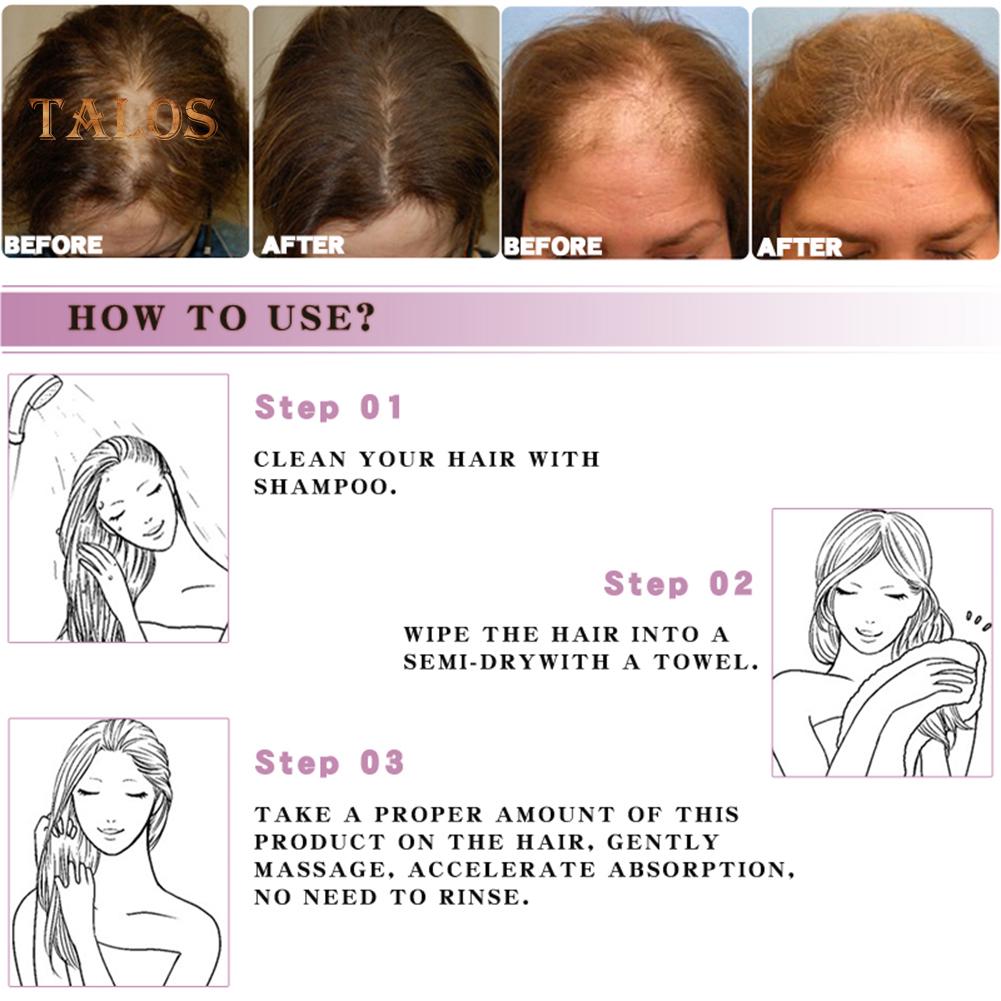 TALOS

BEFORE

AFTER

BEFORE

AFTER

HOW TO USE?

Step 01

CLEAN YOUR HAIR WITH SHAMPOO.

Step 02

WIPE THE HAIR INTO A SEMI-DRYWITH A TOWEL.

Step 03

TAKE A PROPER AMOUNT OF THIS PRODUCT ON THE HAIR, GENTLY MASSAGE, ACCELERATE ABSORPTION, NO NEED TO RINSE.