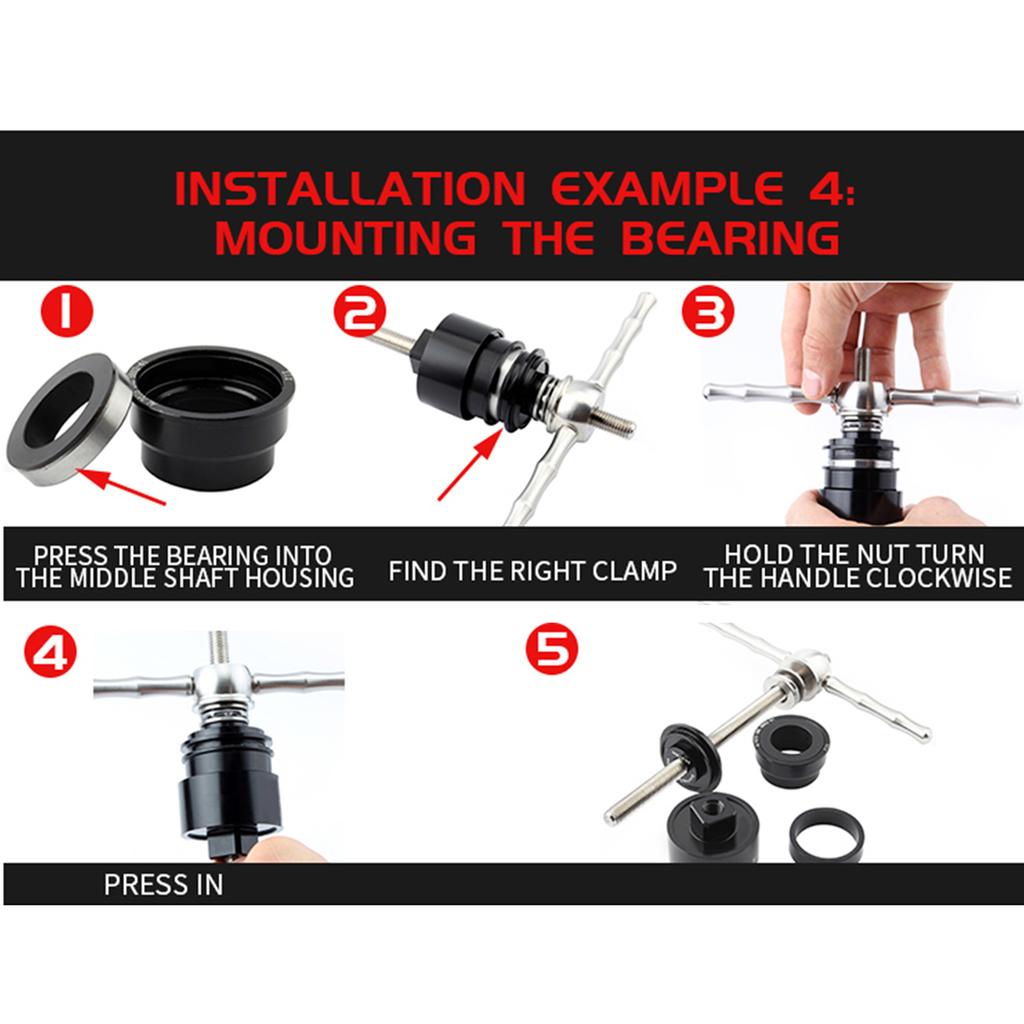 INSTALLATION EXAMPLE 4:
MOUNTING THE BEARING

1

2

3

PRESS THE BEARING INTO THE MIDDLE SHAFT HOUSING

FIND THE RIGHT CLAMP

HOLD THE NUT TURN THE HANDLE CLOCKWISE

4

5

PRESS IN