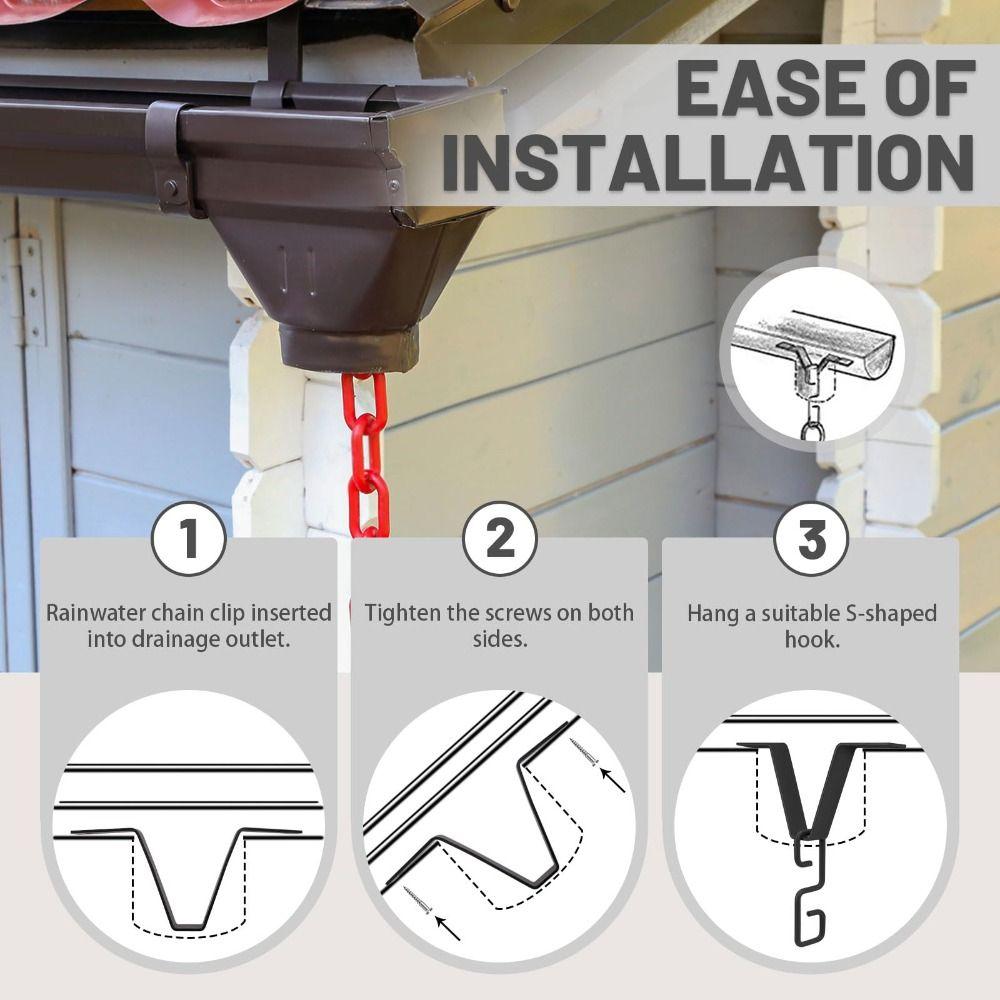 EASE OF INSTALLATION

1

Rainwater chain clip inserted into drainage outlet.

2

Tighten the screws on both sides.

3

Hang a suitable S-shaped hook.