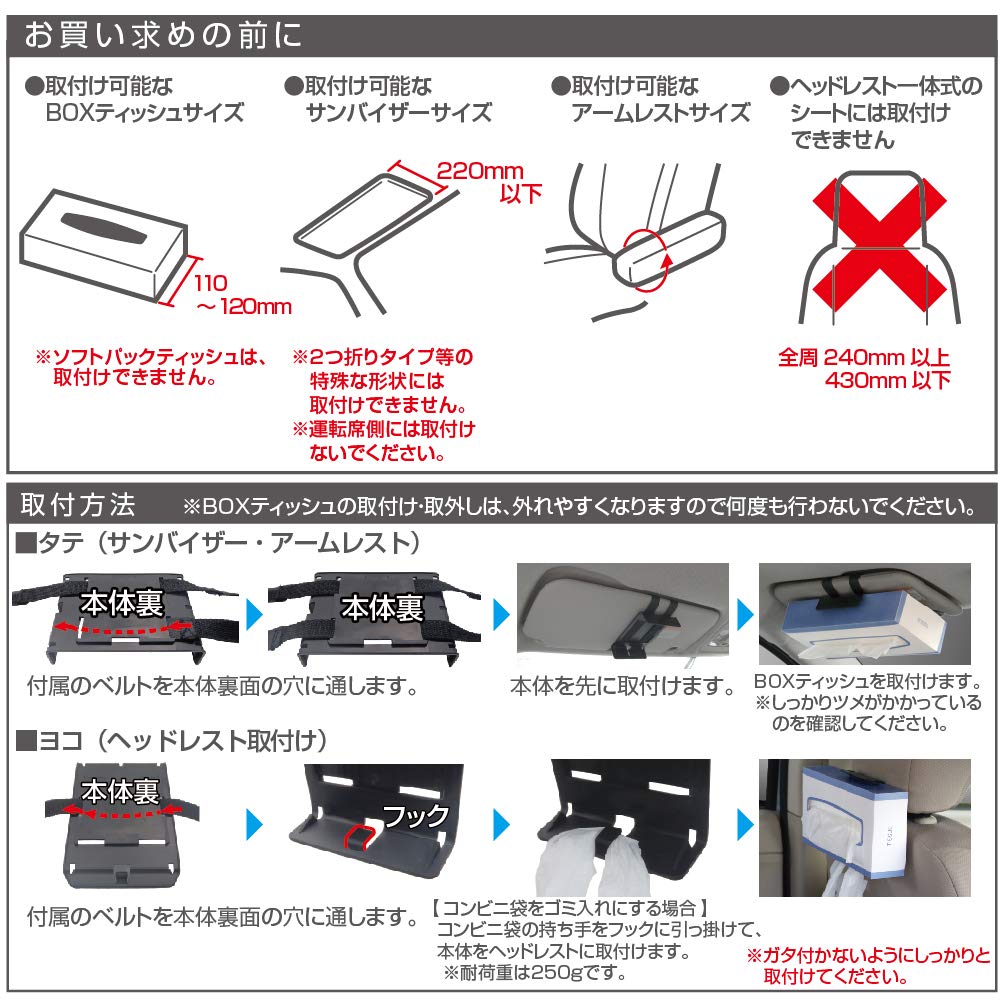 お買い求めの前に

●取付け可能な BOXティッシュサイズ

110 ～120mm

※ソフトパックティッシュは、取付けできません。

●取付け可能な サンバイザーサイズ

220mm 以下

※2つ折りタイプ等の特殊な形状には取付けできません。
※運転席側には取付けないでください。

●取付け可能な アームレストサイズ

●ヘッドレスト一体式のシートには取付けできません

全周 240mm 以上 430mm 以下

取付方法　※BOXティッシュの取付け･取外しは、外れやすくなりますので何度も行わないでください。

■タテ（サンバイザー・アームレスト）

本体裏

本体裏

付属のベルトを本体裏面の穴に通します。

本体を先に取付けます。

BOXティッシュを取付けます。
※しっかりツメがかかっているのを確認してください。

■ヨコ（ヘッドレスト取付け）

本体裏

フック

付属のベルトを本体裏面の穴に通します。

【コンビニ袋をゴミ入れにする場合】
コンビニ袋の持ち手をフックに引っ掛けて、本体をヘッドレストに取付けます。
※耐荷重は250gです。

※ガタ付かないようにしっかりと取付けてください。