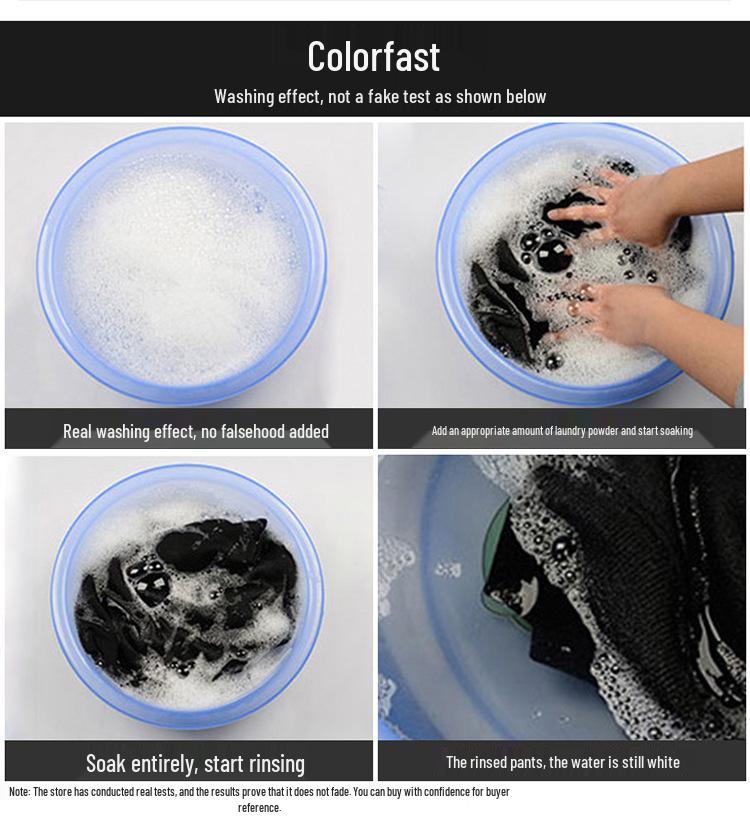 Colorfast

Washing effect, not a fake test as shown below

Real washing effect, no falsehood added

Add an appropriate amount of laundry powder and start soaking

Soak entirely, start rinsing

The rinsed pants, the water is still white

Note: The store has conducted real tests, and the results prove that it does not fade. You can buy with confidence for buyer reference.