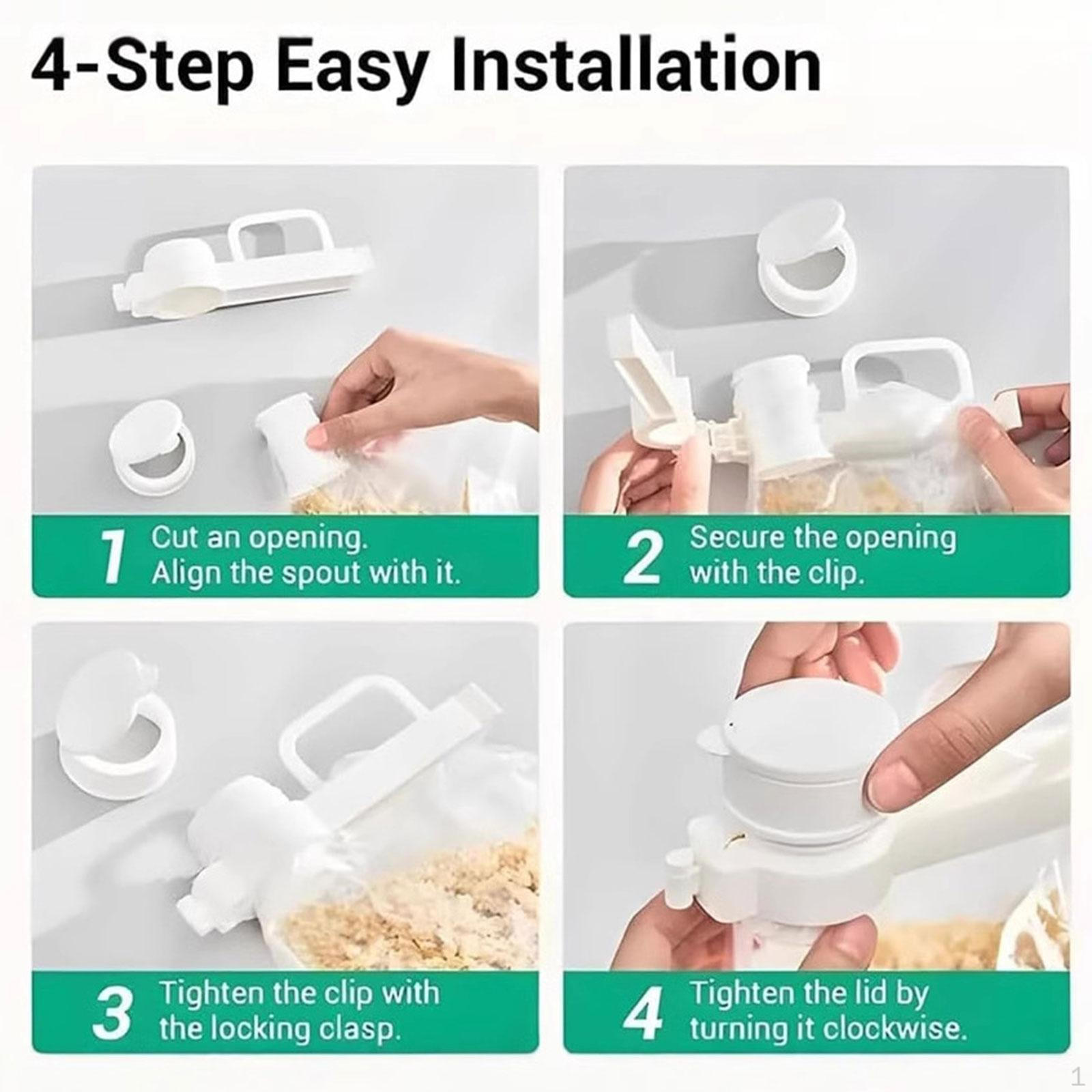 4-Step Easy Installation

1 Cut an opening. Align the spout with it.

2 Secure the opening with the clip.

3 Tighten the clip with the locking clasp.

4 Tighten the lid by turning it clockwise.

1