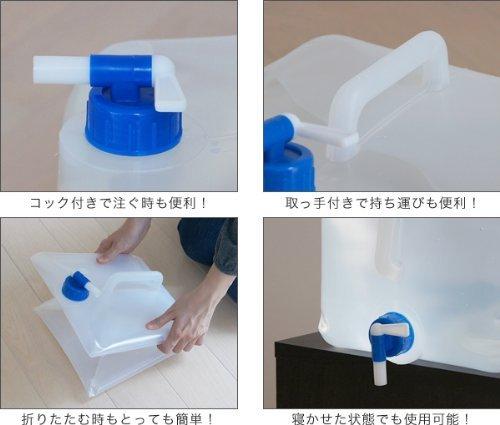 コック付きで注ぐ時も便利！

取っ手付きで持ち運びも便利！

折りたたむ時もとっても簡単！

寝かせた状態でも使用可能！