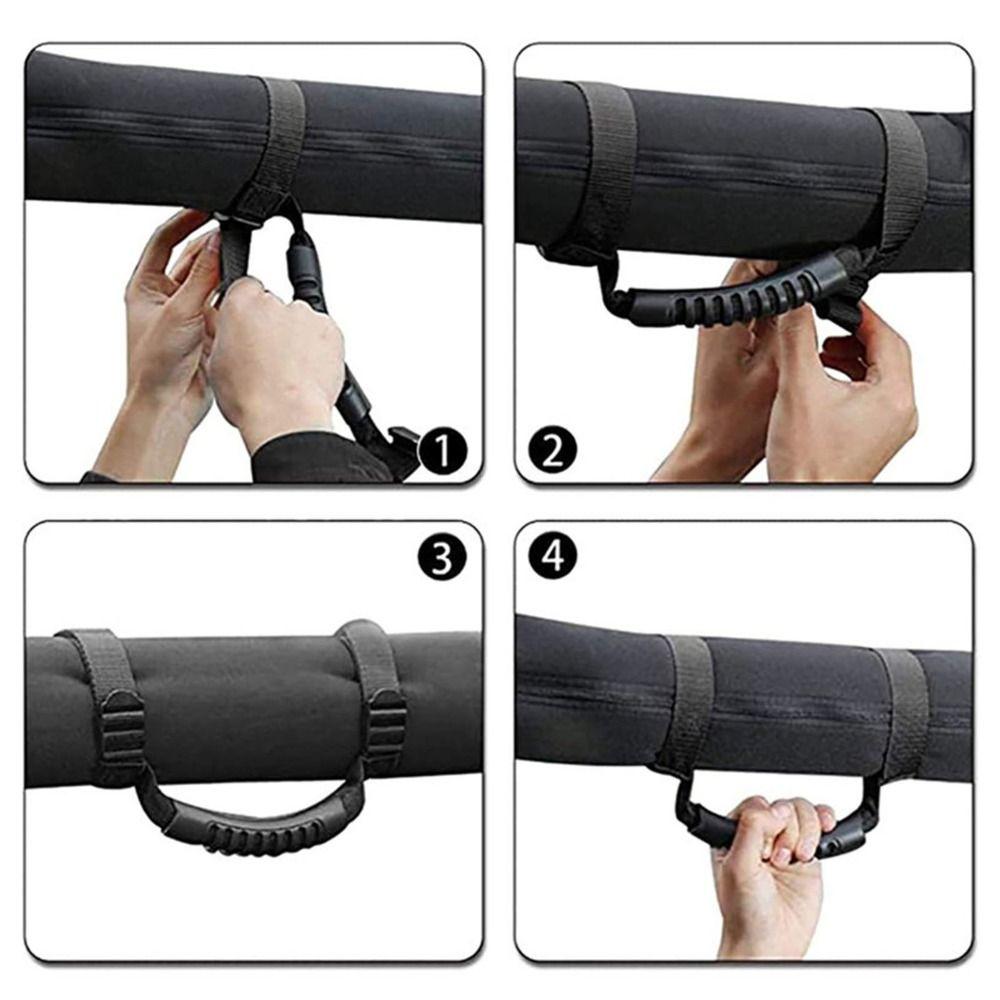 1
2
3
4