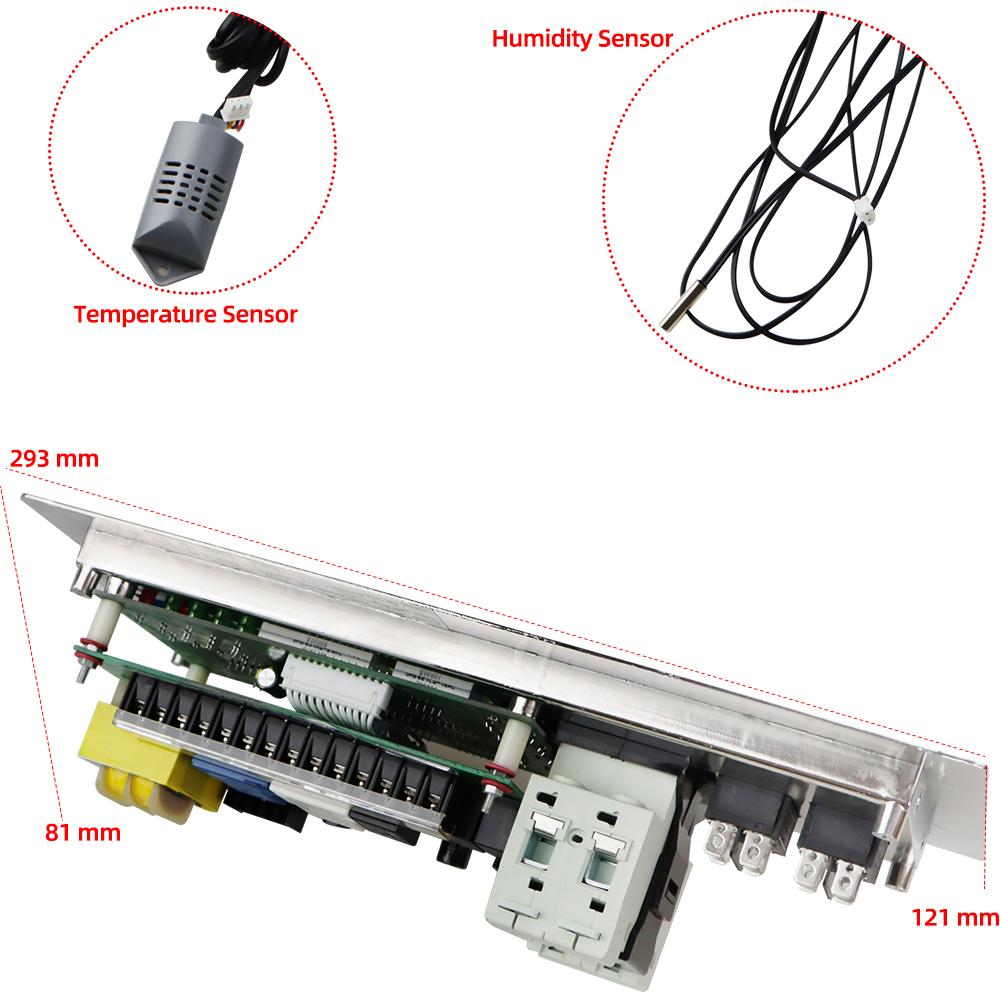 Humidity Sensor

Temperature Sensor

293 mm

81 mm

121 mm