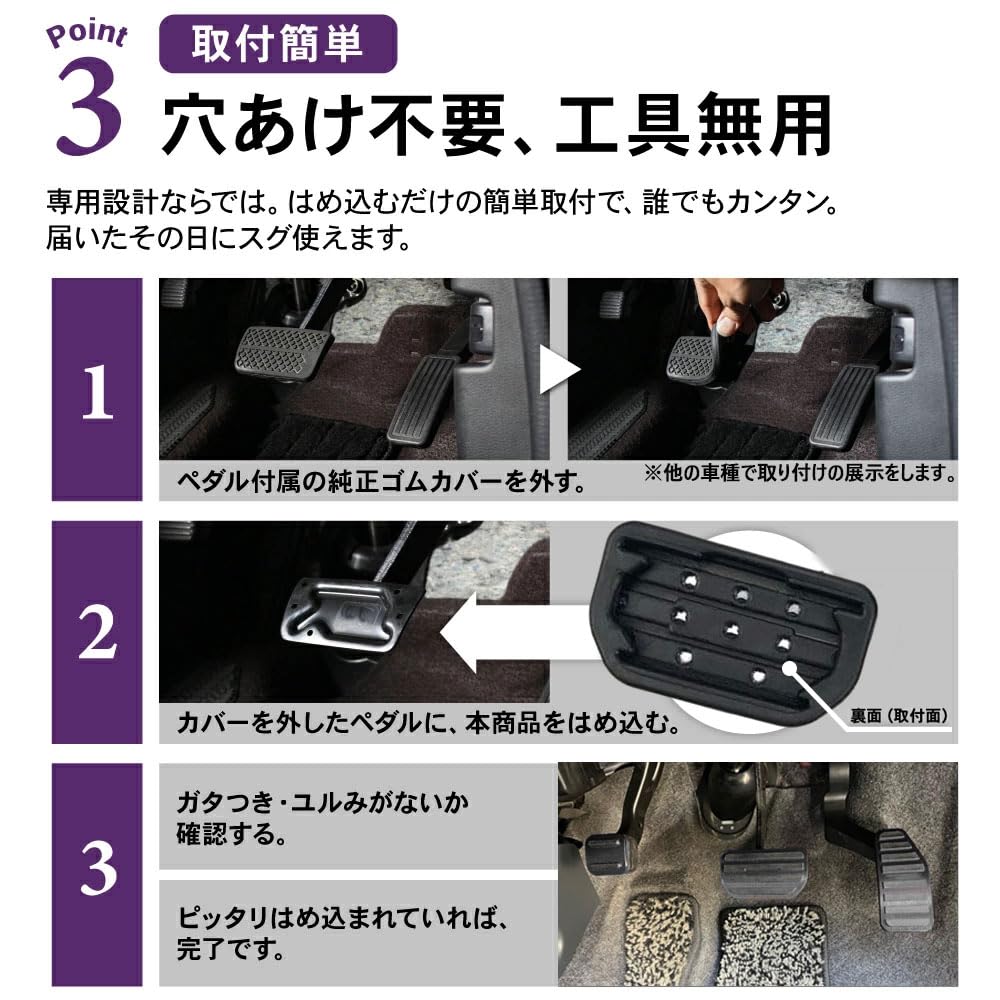 Point
3
取付簡単
穴あけ不要、工具無用

専用設計ならでは。はめ込むだけの簡単取付で、誰でもカンタン。届いたその日にスグ使えます。

1
ペダル付属の純正ゴムカバーを外す。
※他の車種で取り付けの展示をします。

2
カバーを外したペダルに、本商品をはめ込む。
裏面（取付面）

3
ガタつき・ユルみがないか確認する。

ピッタリはめ込まれていれば、完了です。