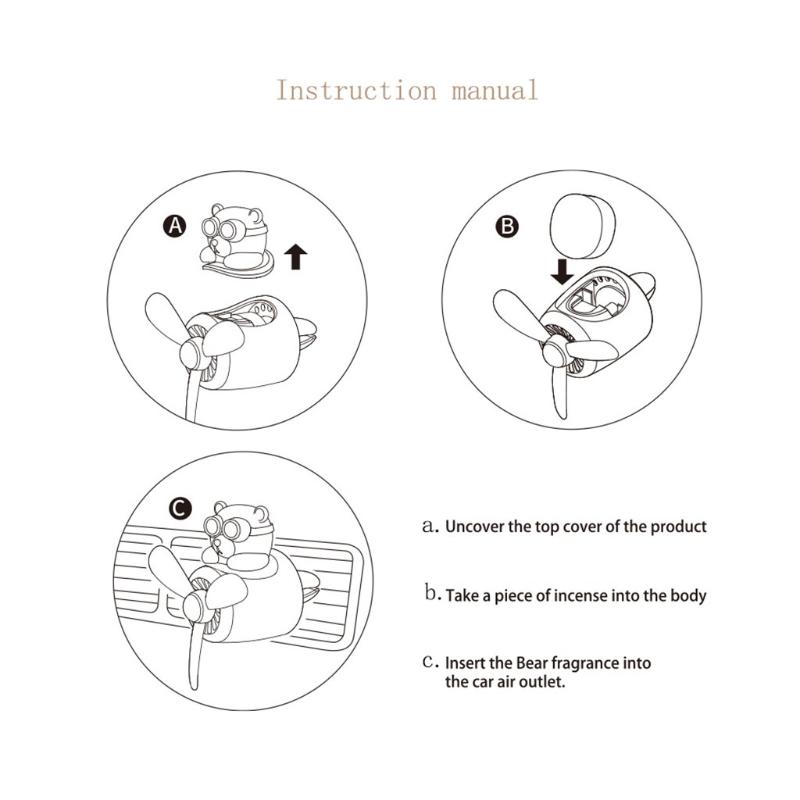 Instruction manual

A

B

C

a. Uncover the top cover of the product

b. Take a piece of incense into the body

c. Insert the Bear fragrance into the car air outlet.