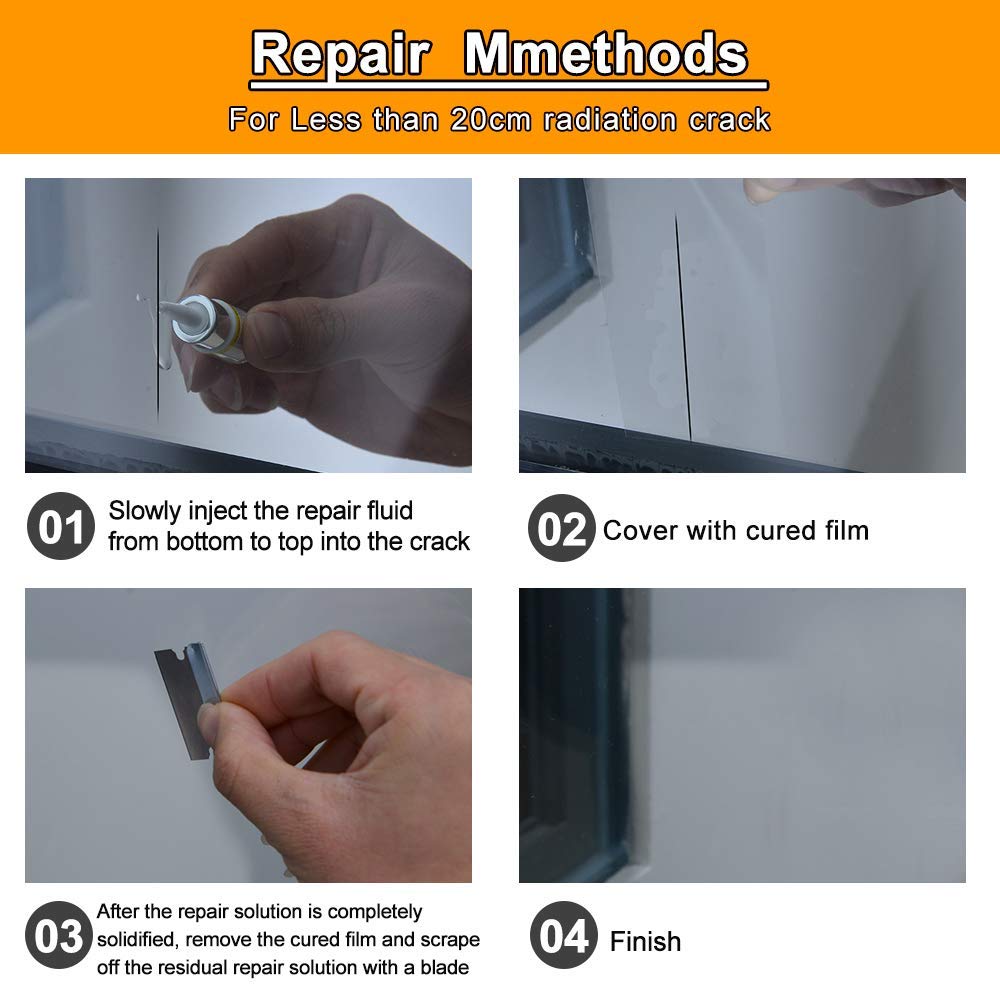 Repair Mmethods

For Less than 20cm radiation crack

01 Slowly inject the repair fluid from bottom to top into the crack

02 Cover with cured film

03 After the repair solution is completely solidified, remove the cured film and scrape off the residual repair solution with a blade

04 Finish