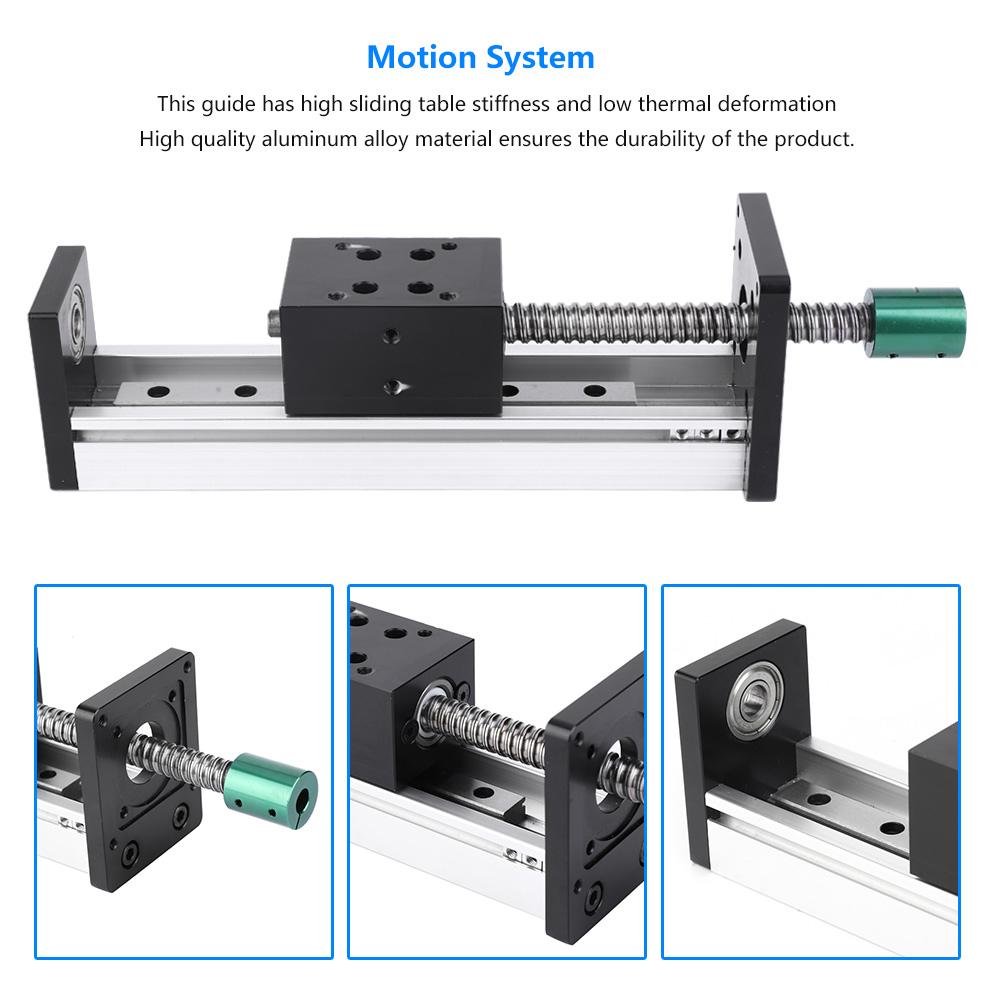 Motion System

This guide has high sliding table stiffness and low thermal deformation
High quality aluminum alloy material ensures the durability of the product.