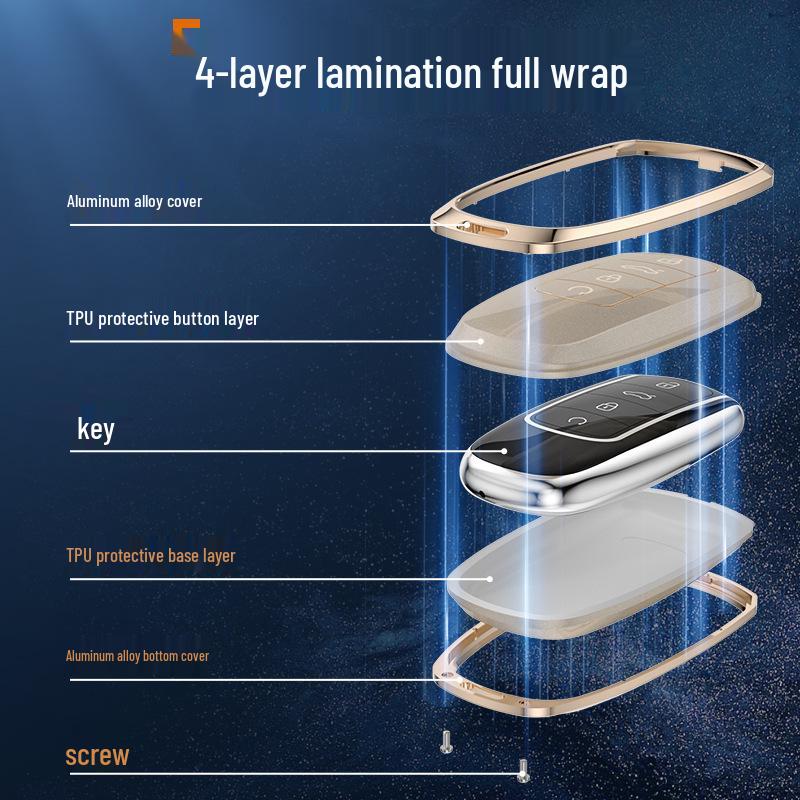 4-layer lamination full wrap

Aluminum alloy cover

TPU protective button layer

key

TPU protective base layer

Aluminum alloy bottom cover

screw