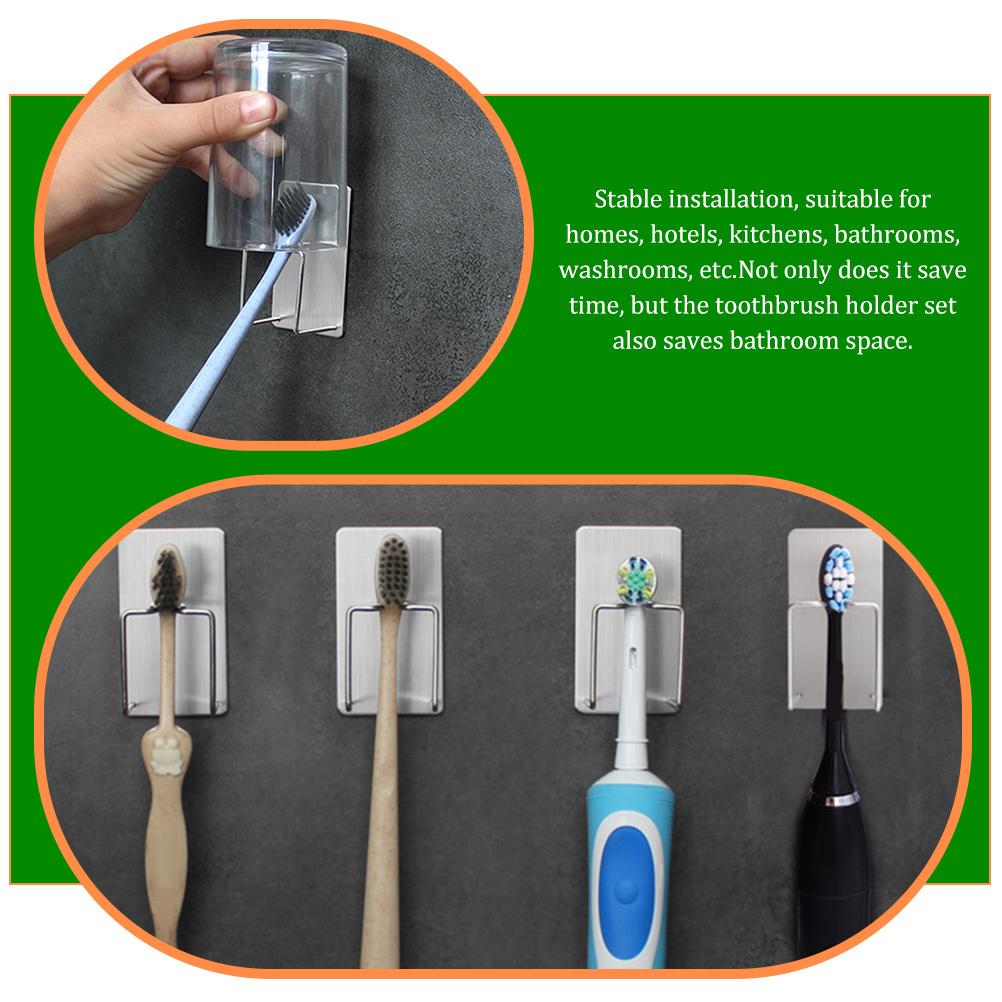 Stable installation, suitable for homes, hotels, kitchens, bathrooms, washrooms, etc.Not only does it save time, but the toothbrush holder set also saves bathroom space.