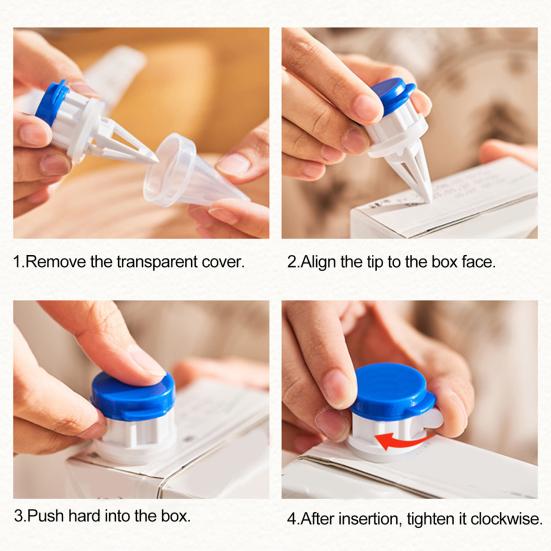 1.Remove the transparent cover.

2.Align the tip to the box face.

3.Push hard into the box.

4.After insertion, tighten it clockwise.