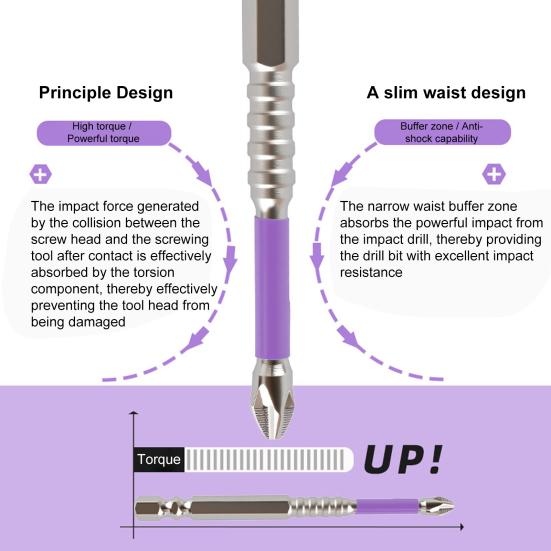 Principle Design

High torque / Powerful torque

The impact force generated by the collision between the screw head and the screwing tool after contact is effectively absorbed by the torsion component, thereby effectively preventing the tool head from being damaged

A slim waist design

Buffer zone / Anti-shock capability

The narrow waist buffer zone absorbs the powerful impact from the impact drill, thereby providing the drill bit with excellent impact resistance

Torque

UP!