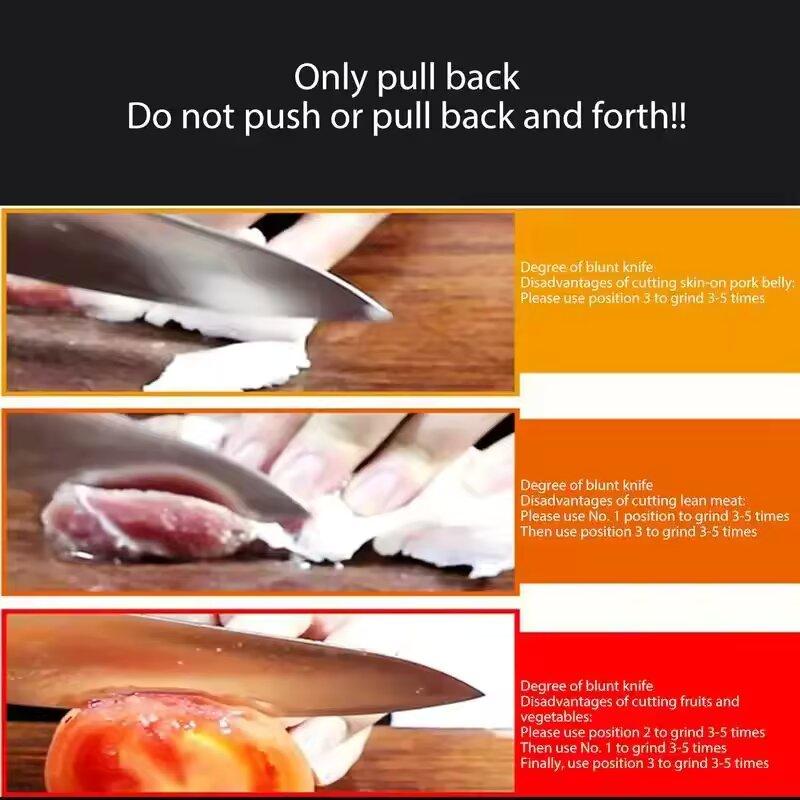 Only pull back
Do not push or pull back and forth!!

Degree of blunt knife
Disadvantages of cutting skin-on pork belly:
Please use position 3 to grind 3-5 times

Degree of blunt knife
Disadvantages of cutting lean meat:
Please use No. 1 position to grind 3-5 times
Then use position 3 to grind 3-5 times

Degree of blunt knife
Disadvantages of cutting fruits and vegetables:
Please use position 2 to grind 3-5 times
Then use No. 1 to grind 3-5 times
Finally, use position 3 to grind 3-5 times