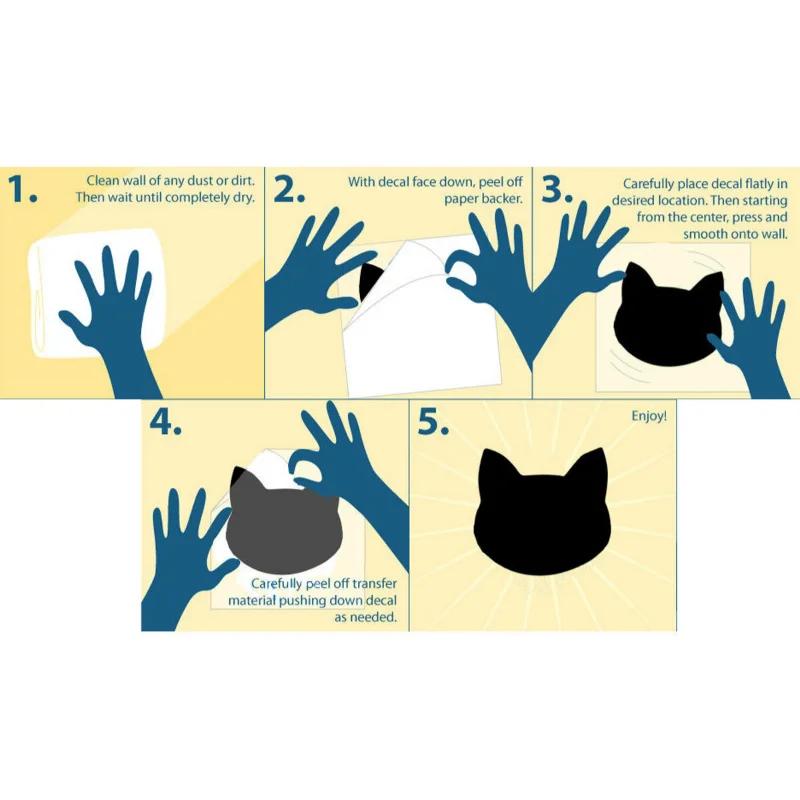 1.
Clean wall of any dust or dirt. Then wait until completely dry.

2.
With decal face down, peel off paper backer.

3.
Carefully place decal flatly in desired location. Then starting from the center, press and smooth onto wall.

4.
Carefully peel off transfer material pushing down decal as needed.

5.
Enjoy!