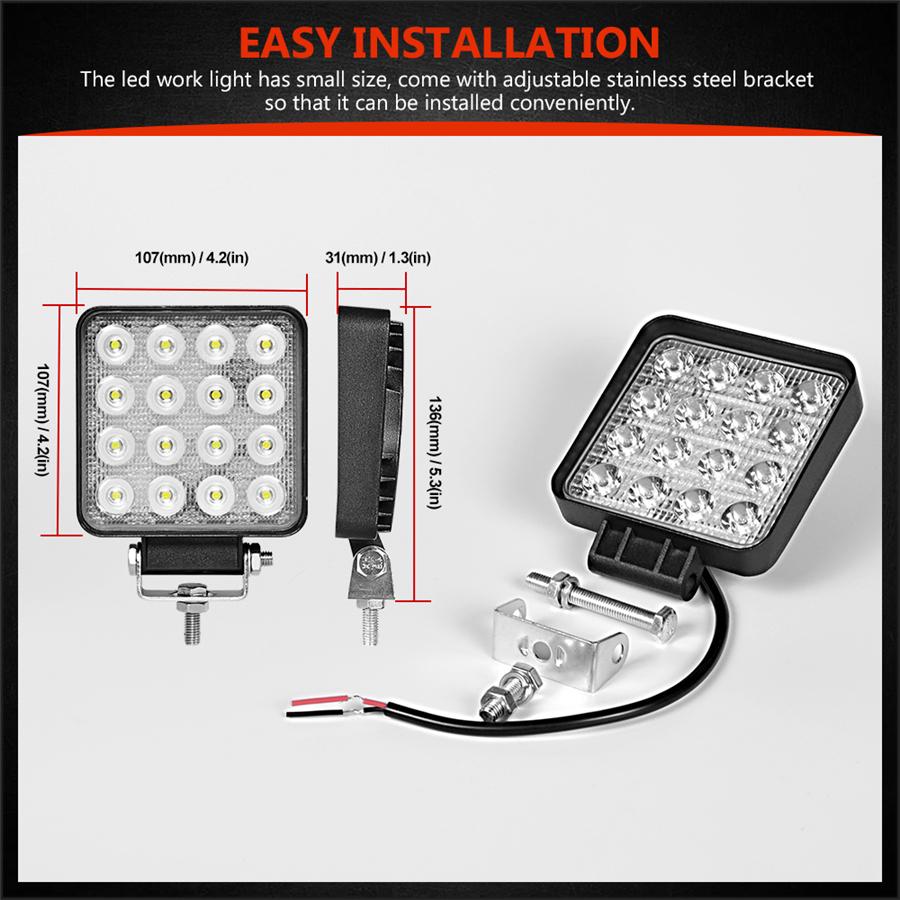 EASY INSTALLATION

The led work light has small size, come with adjustable stainless steel bracket so that it can be installed conveniently.

107(mm) / 4.2(in)

31(mm) / 1.3(in)

107(mm) / 4.2(in)

136(mm) / 5.3(in)