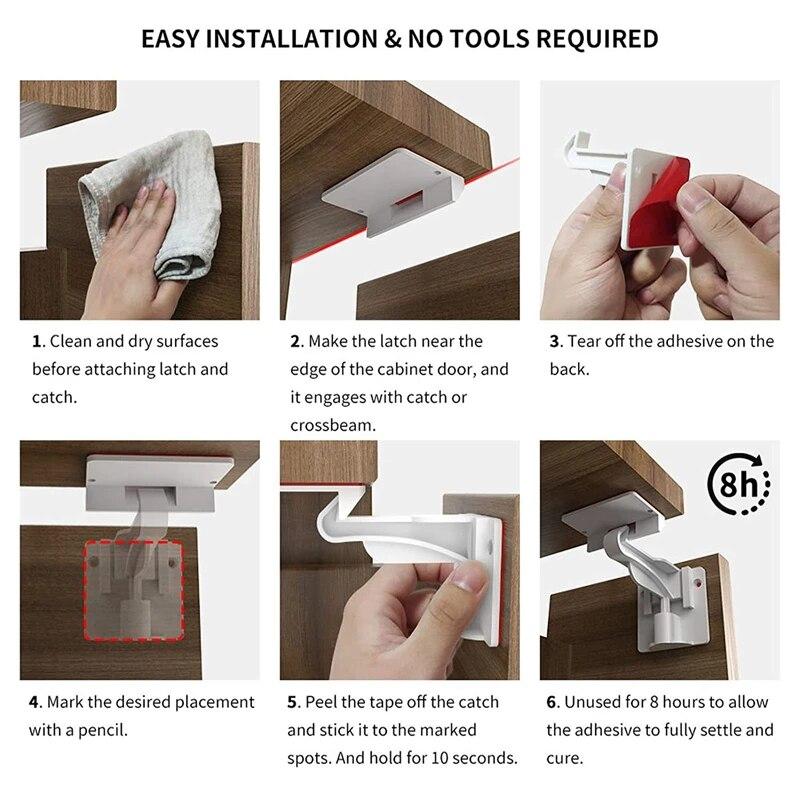 EASY INSTALLATION & NO TOOLS REQUIRED

1. Clean and dry surfaces before attaching latch and catch.

2. Make the latch near the edge of the cabinet door, and it engages with catch or crossbeam.

3. Tear off the adhesive on the back.

8h

4. Mark the desired placement with a pencil.

5. Peel the tape off the catch and stick it to the marked spots. And hold for 10 seconds.

6. Unused for 8 hours to allow the adhesive to fully settle and cure.