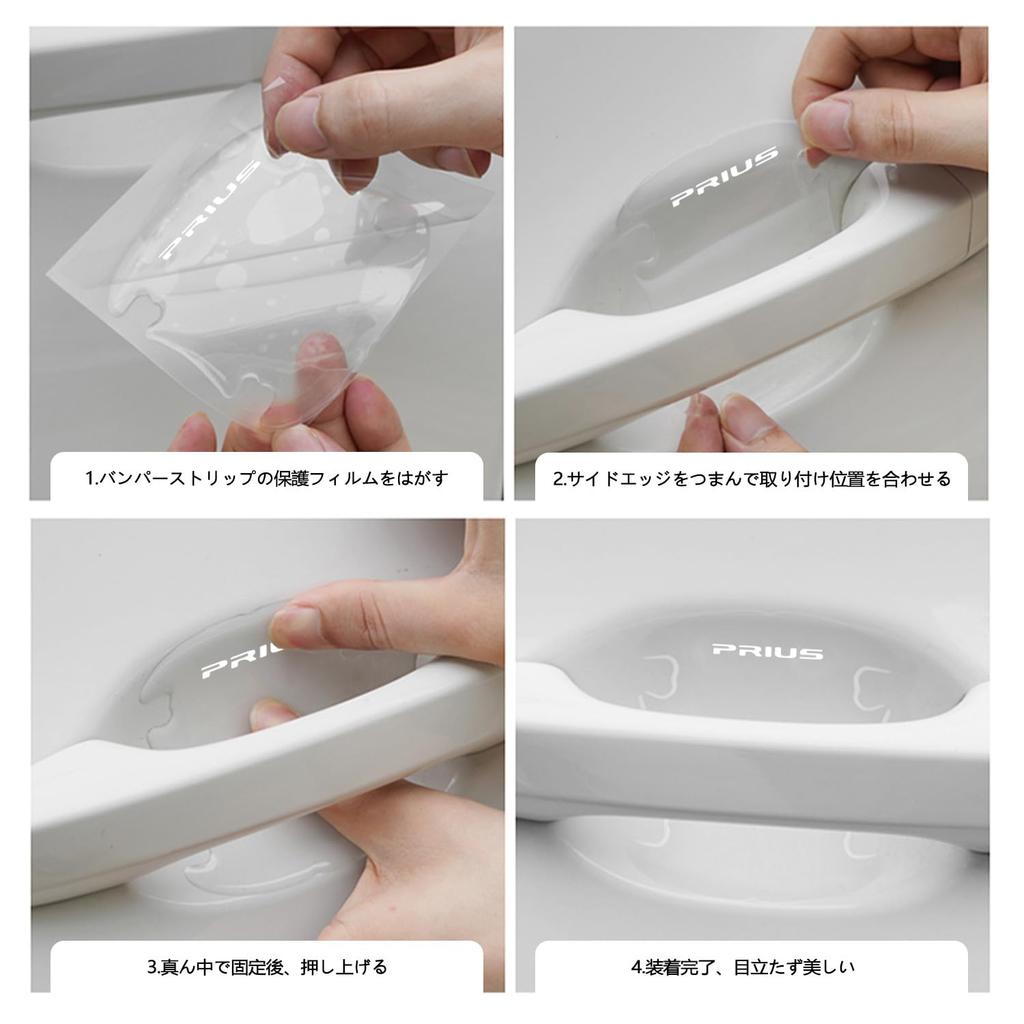 PRIUS

1.バンパーストリップの保護フィルムをはがす

PRIUS

2.サイドエッジをつまんで取り付け位置を合わせる

PRIUS

3.真ん中で固定後、押し上げる

PRIUS

4.装着完了、目立たず美しい