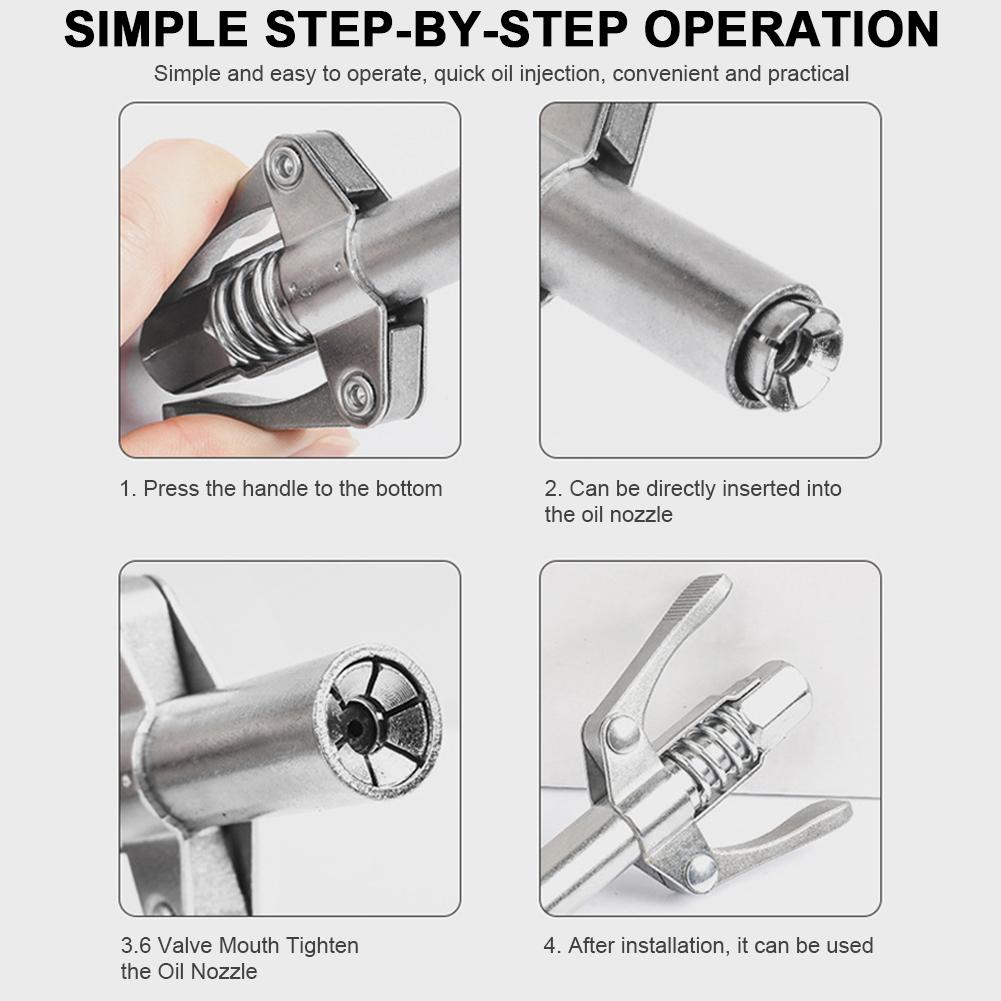 SIMPLE STEP-BY-STEP OPERATION

Simple and easy to operate, quick oil injection, convenient and practical

1. Press the handle to the bottom

2. Can be directly inserted into the oil nozzle

3.6 Valve Mouth Tighten the Oil Nozzle

4. After installation, it can be used