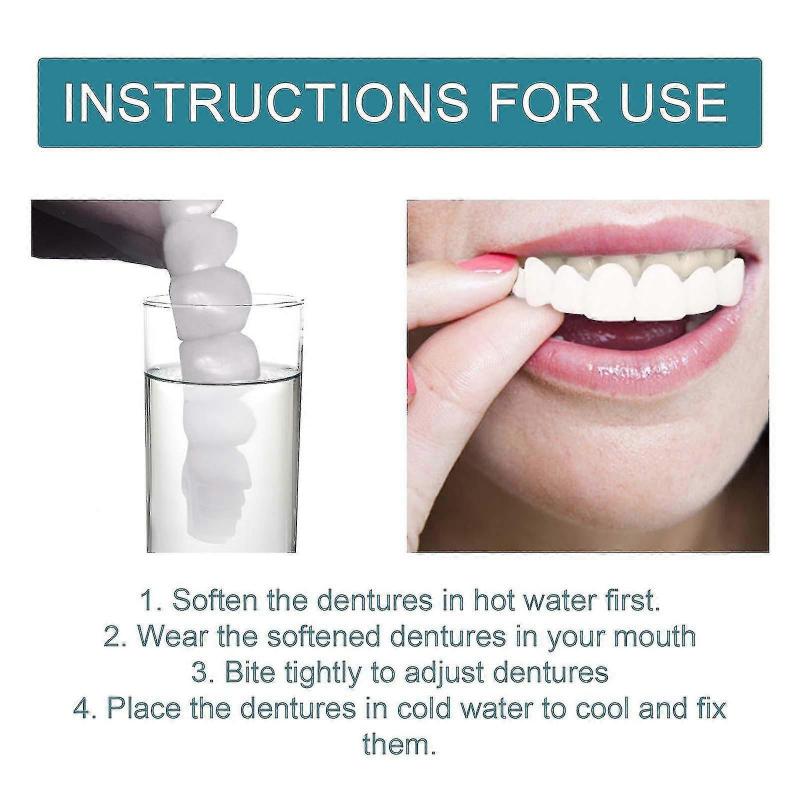 INSTRUCTIONS FOR USE

1. Soften the dentures in hot water first.
2. Wear the softened dentures in your mouth
3. Bite tightly to adjust dentures
4. Place the dentures in cold water to cool and fix them.