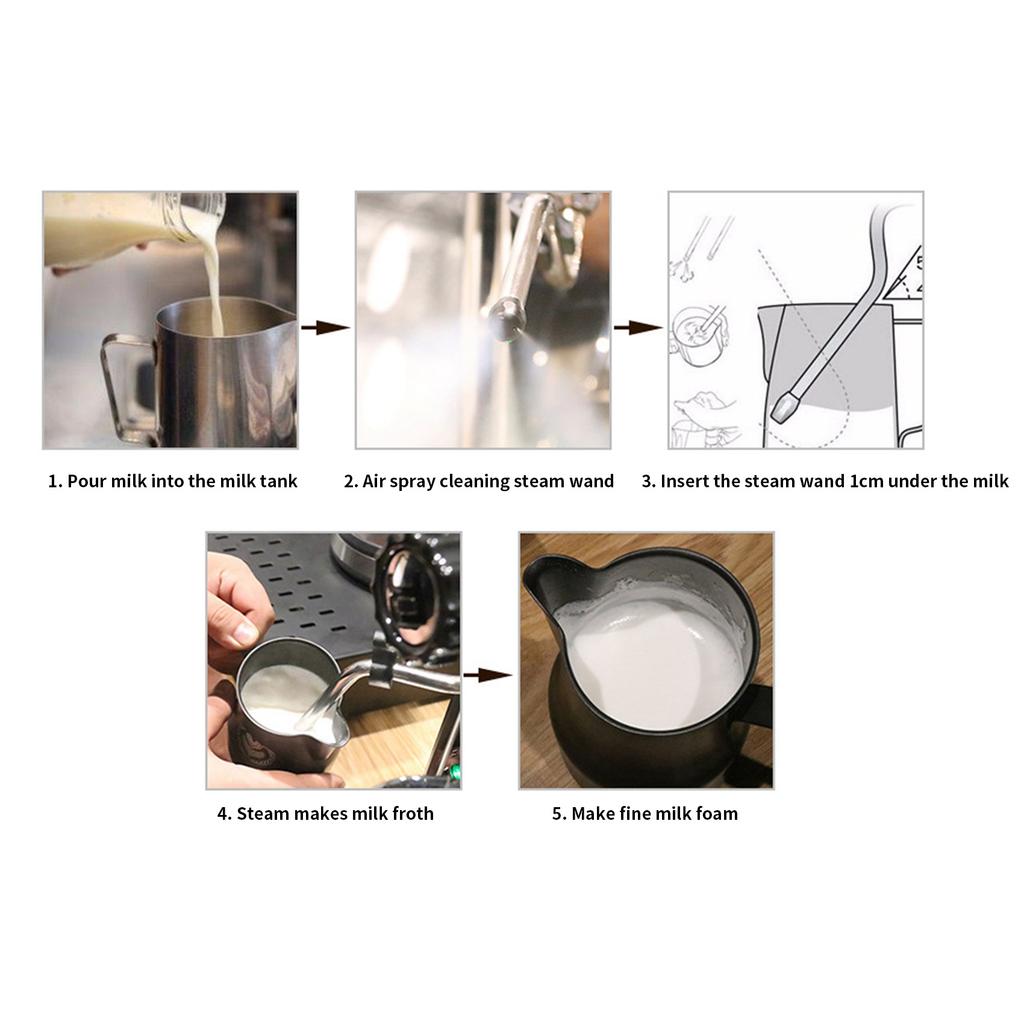 1. Pour milk into the milk tank

2. Air spray cleaning steam wand

3. Insert the steam wand 1cm under the milk

4. Steam makes milk froth

5. Make fine milk foam