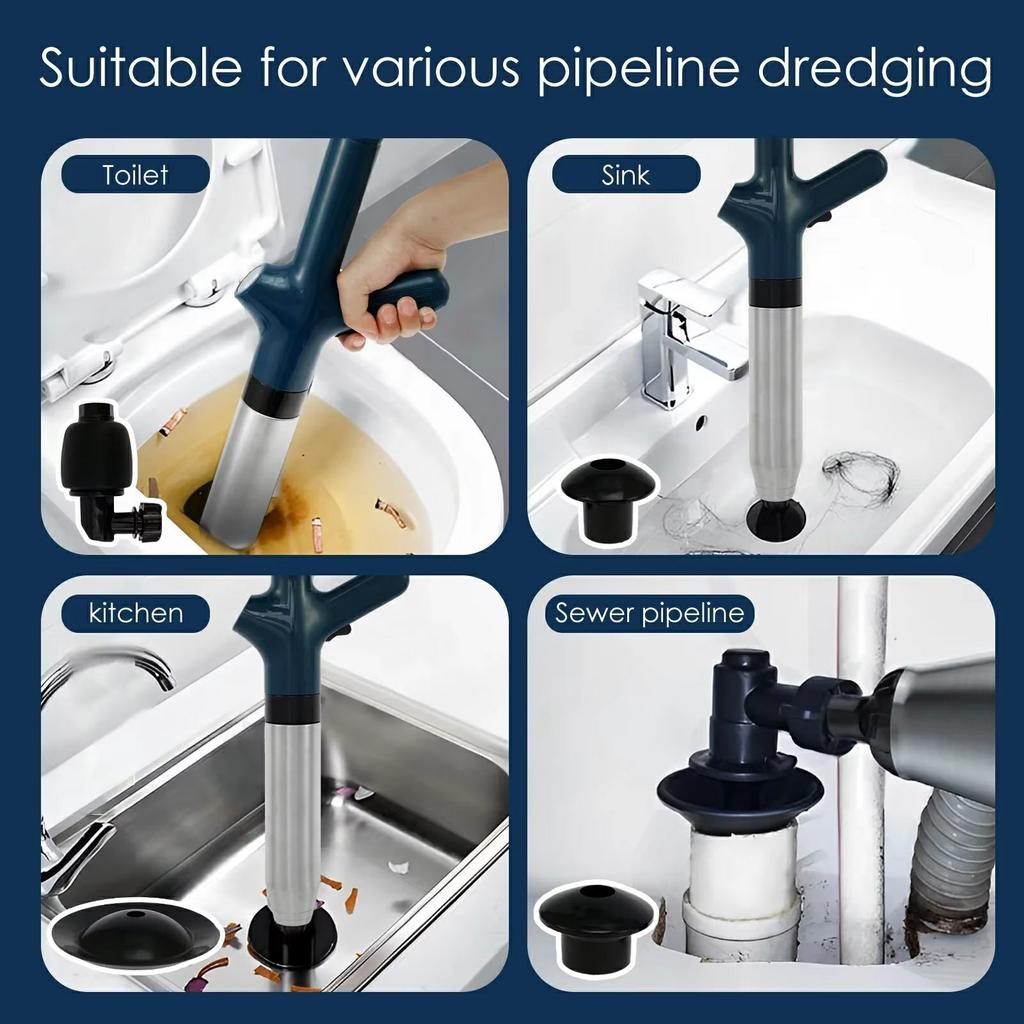 Suitable for various pipeline dredging

Toilet

Sink

kitchen

Sewer pipeline