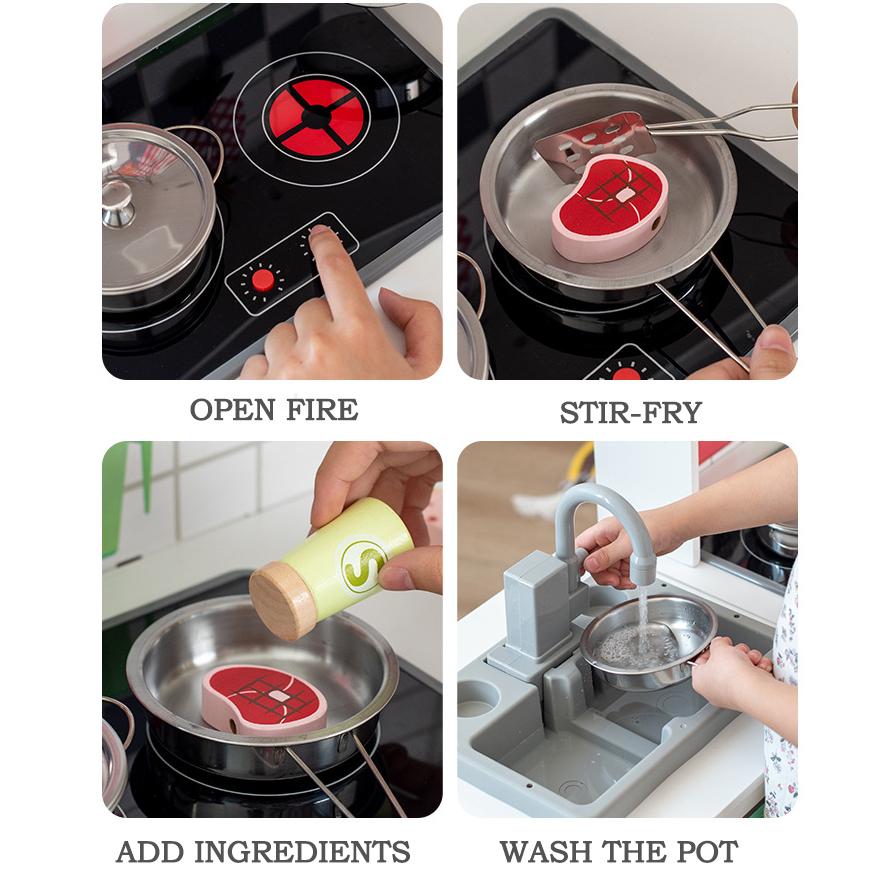 OPEN FIRE

STIR-FRY

S

ADD INGREDIENTS

WASH THE POT