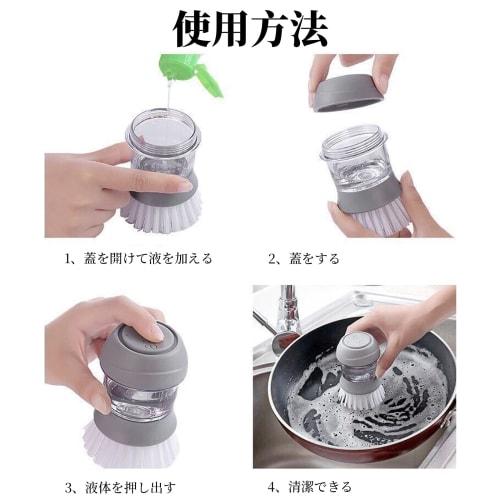 使用方法

1、蓋を開けて液を加える

2、蓋をする

3、液体を押し出す

4、清潔できる