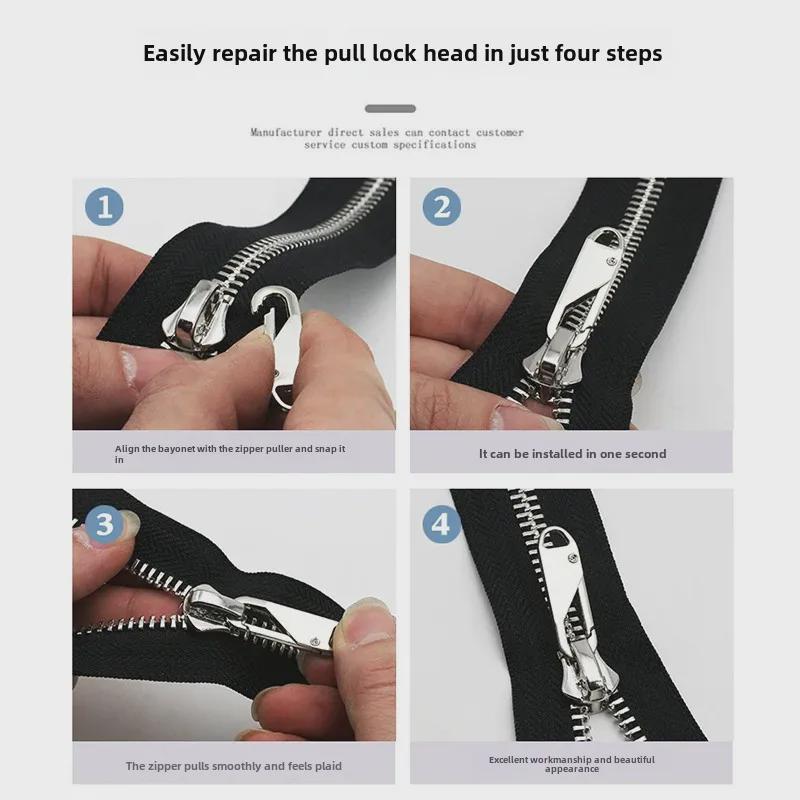 Easily repair the pull lock head in just four steps

Manufacturer direct sales can contact customer service custom specifications

1

Align the bayonet with the zipper puller and snap it in

2

It can be installed in one second

3

The zipper pulls smoothly and feels plaid

4

Excellent workmanship and beautiful appearance