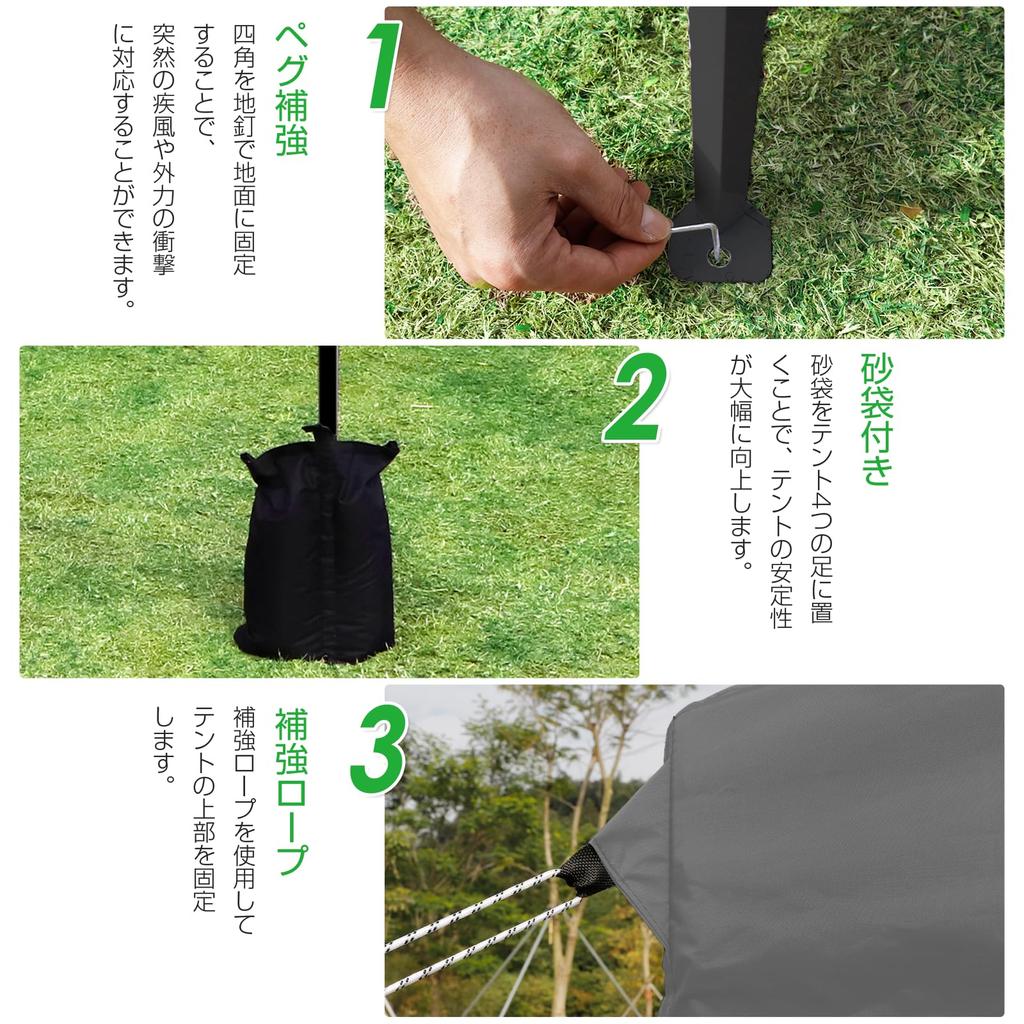 1
ペグ補強
四角を地釘で地面に固定することで、突然の疾風や外力の衝撃に対応することができます。

2
砂袋付き
砂袋をテント4つの足に置くことで、テントの安定性が大幅に向上します。

3
補強ロープ
補強ロープを使用してテントの上部を固定します。