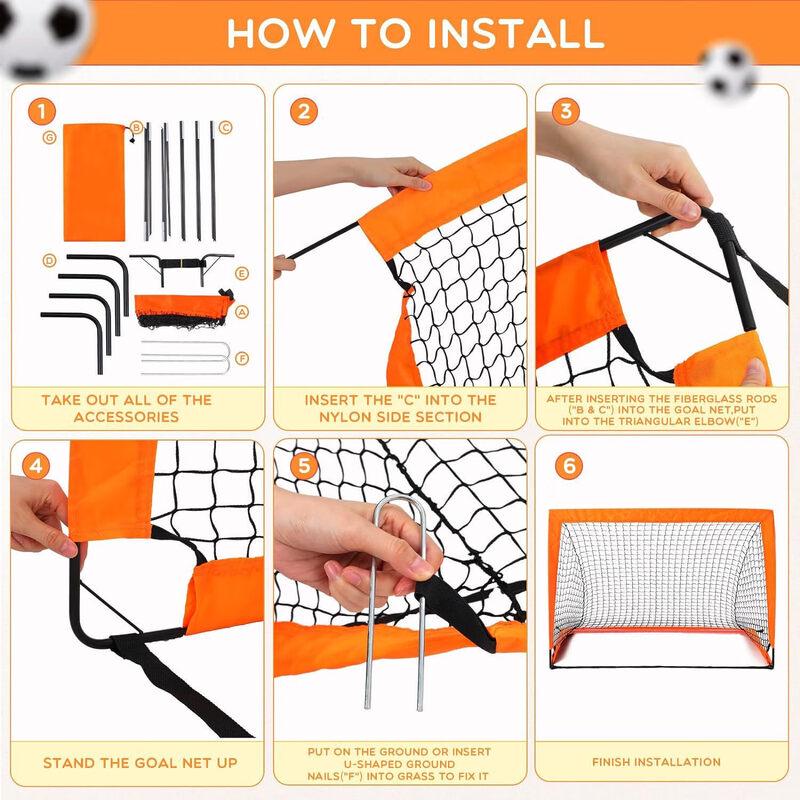 HOW TO INSTALL

1

G B C D E A F

TAKE OUT ALL OF THE ACCESSORIES

2

INSERT THE "C" INTO THE NYLON SIDE SECTION

3

AFTER INSERTING THE FIBERGLASS RODS ("B & C") INTO THE GOAL NET,PUT INTO THE TRIANGULAR ELBOW("E")

4

STAND THE GOAL NET UP

5

PUT ON THE GROUND OR INSERT U-SHAPED GROUND NAILS("F") INTO GRASS TO FIX IT

6

FINISH INSTALLATION