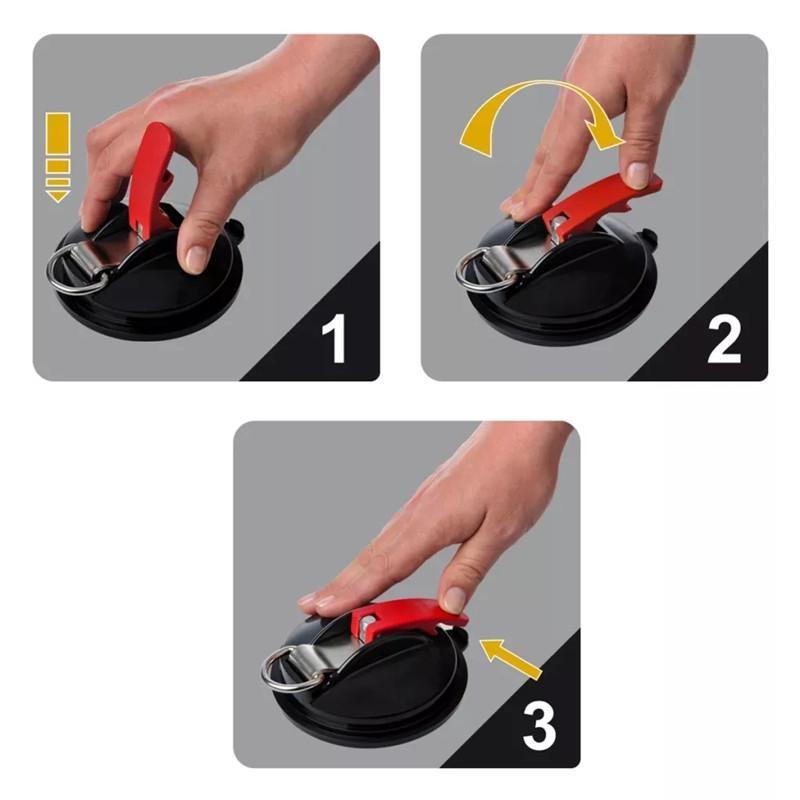 1

2

3