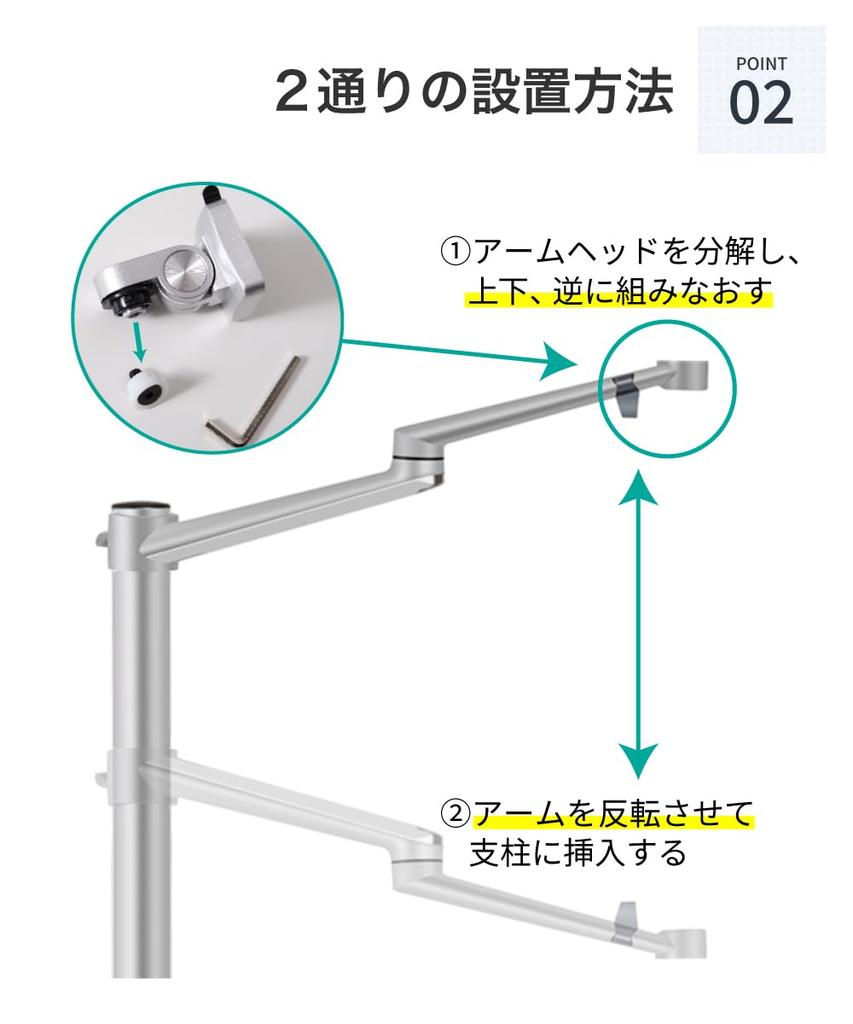 ２通りの設置方法

POINT
02

①アームヘッドを分解し、上下、逆に組みなおす

②アームを反転させて支柱に挿入する