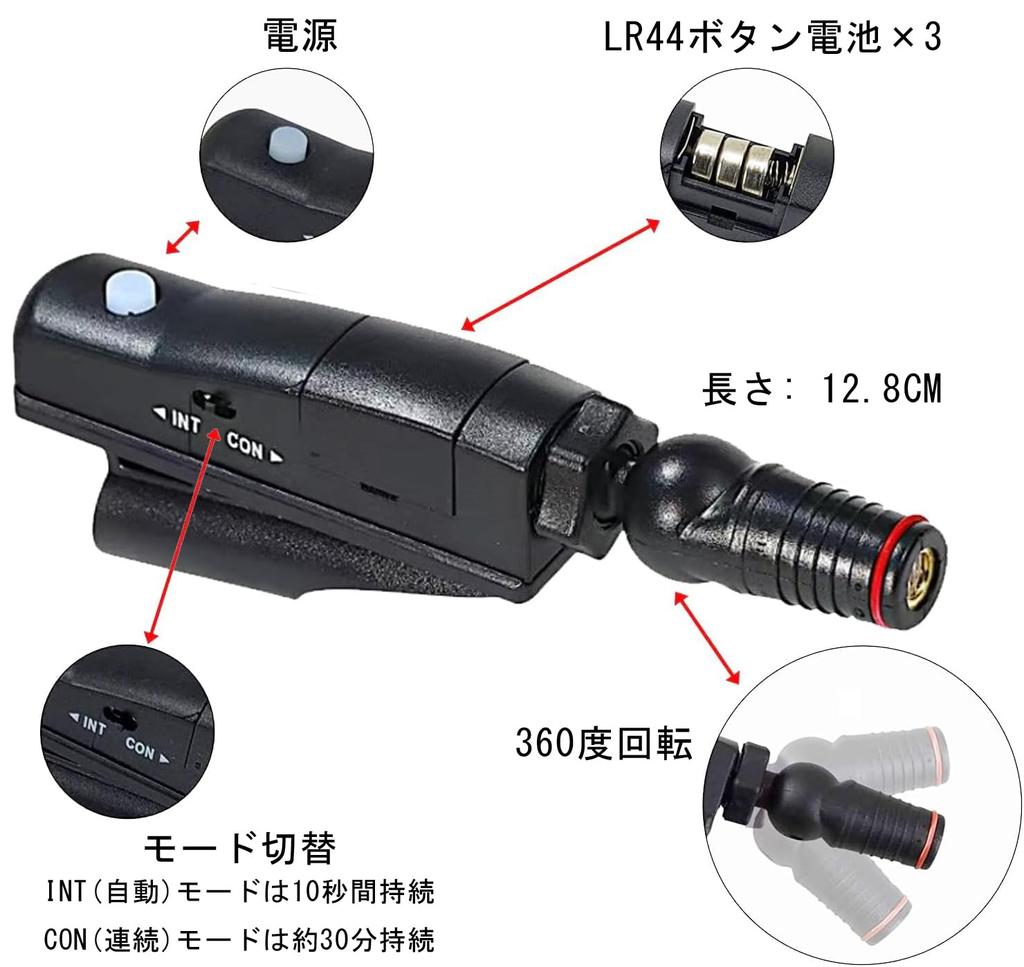 電源

LR44ボタン電池×3

◀ INT CON ▶

長さ: 12.8CM

◀ INT CON ▶

360度回転

モード切替
INT(自動)モードは10秒間持続
CON(連続)モードは約30分持続