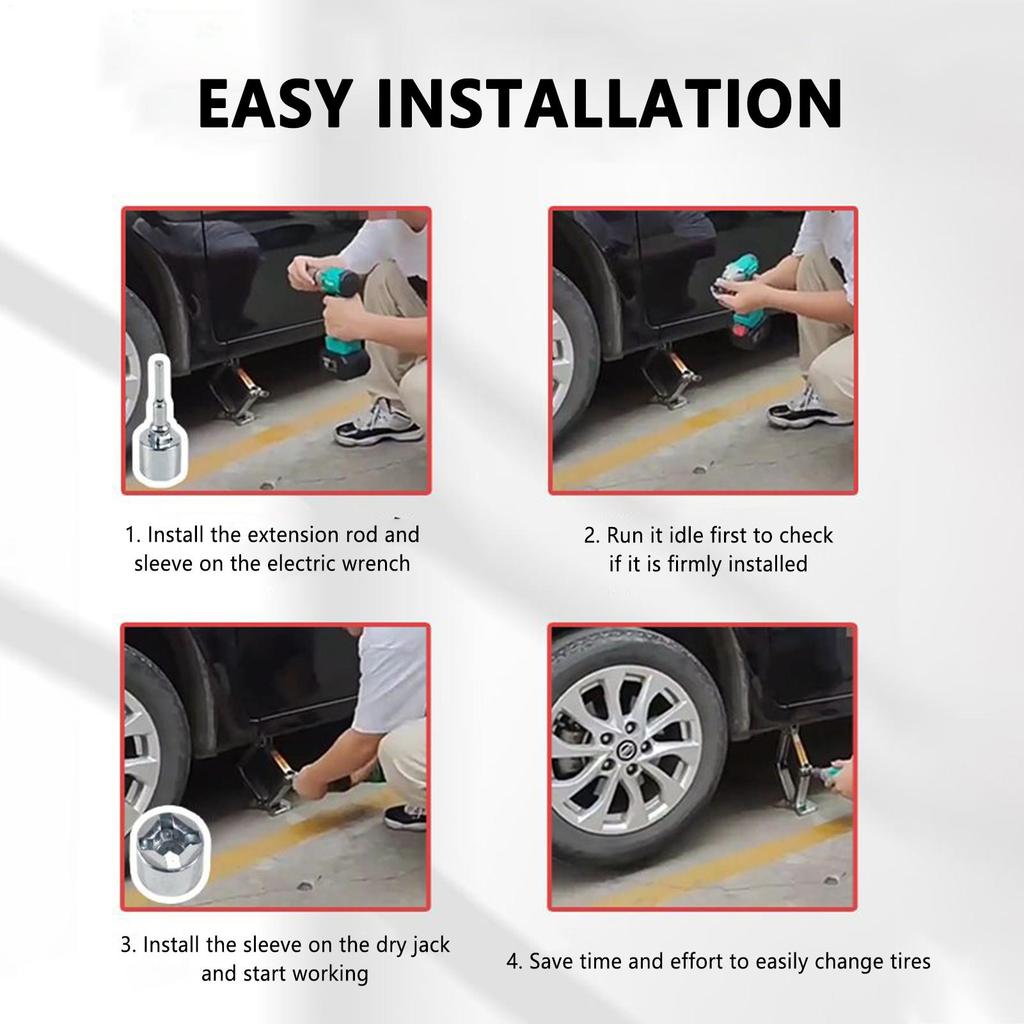 EASY INSTALLATION

1. Install the extension rod and sleeve on the electric wrench

2. Run it idle first to check if it is firmly installed

3. Install the sleeve on the dry jack and start working

4. Save time and effort to easily change tires