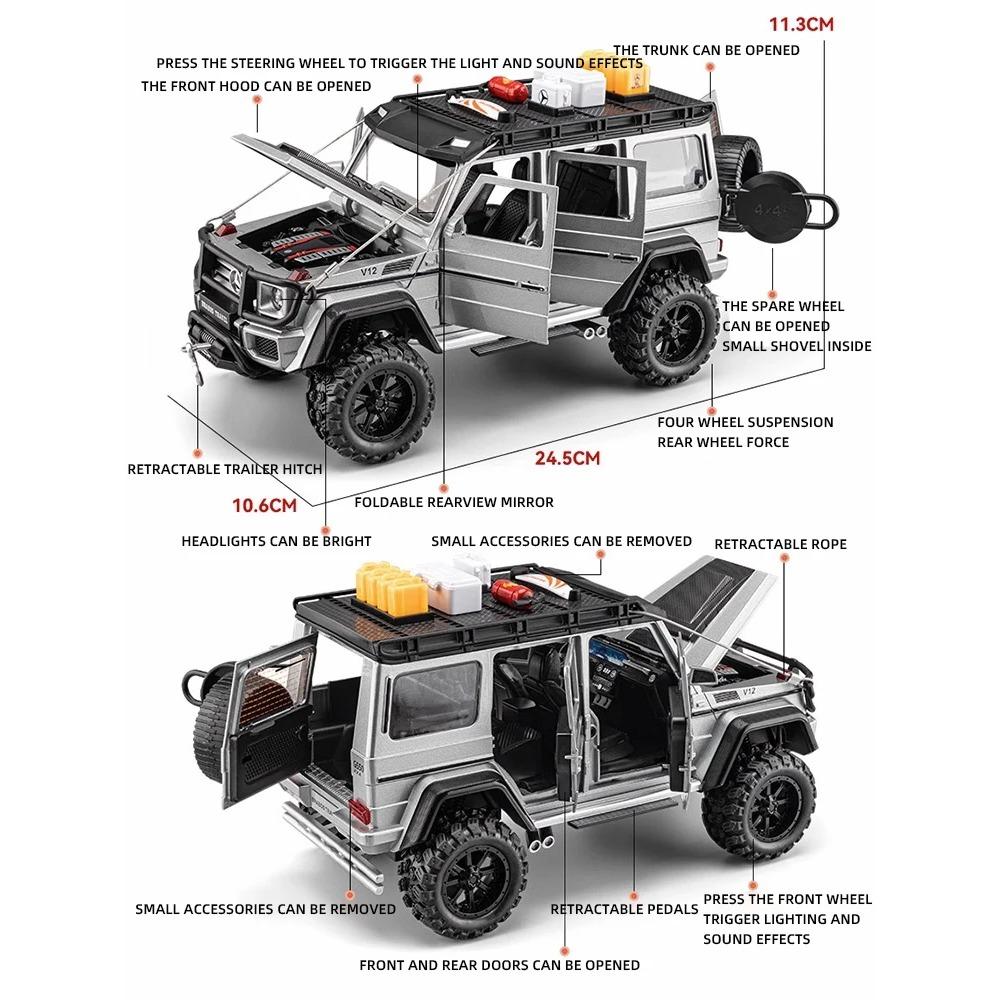 11.3CM

PRESS THE STEERING WHEEL TO TRIGGER THE LIGHT AND SOUND EFFECTS

THE TRUNK CAN BE OPENED

THE FRONT HOOD CAN BE OPENED

V12

4x4²

THE SPARE WHEEL CAN BE OPENED SMALL SHOVEL INSIDE

FOUR WHEEL SUSPENSION REAR WHEEL FORCE

RETRACTABLE TRAILER HITCH

24.5CM

10.6CM

FOLDABLE REARVIEW MIRROR

HEADLIGHTS CAN BE BRIGHT

SMALL ACCESSORIES CAN BE REMOVED

RETRACTABLE ROPE

V12

SMALL ACCESSORIES CAN BE REMOVED

RETRACTABLE PEDALS

PRESS THE FRONT WHEEL TRIGGER LIGHTING AND SOUND EFFECTS

FRONT AND REAR DOORS CAN BE OPENED