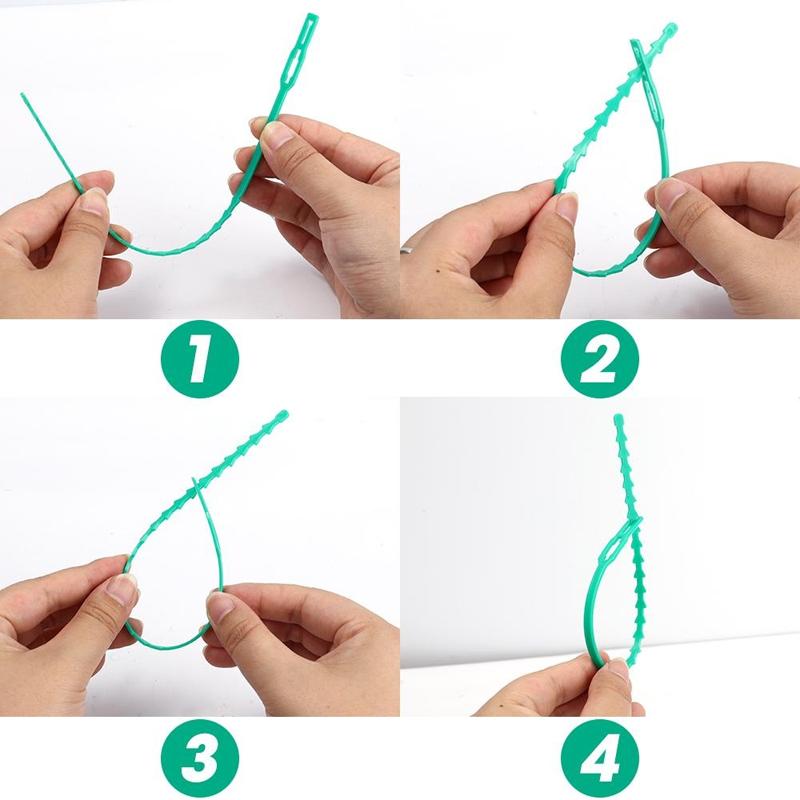 1

2

3

4