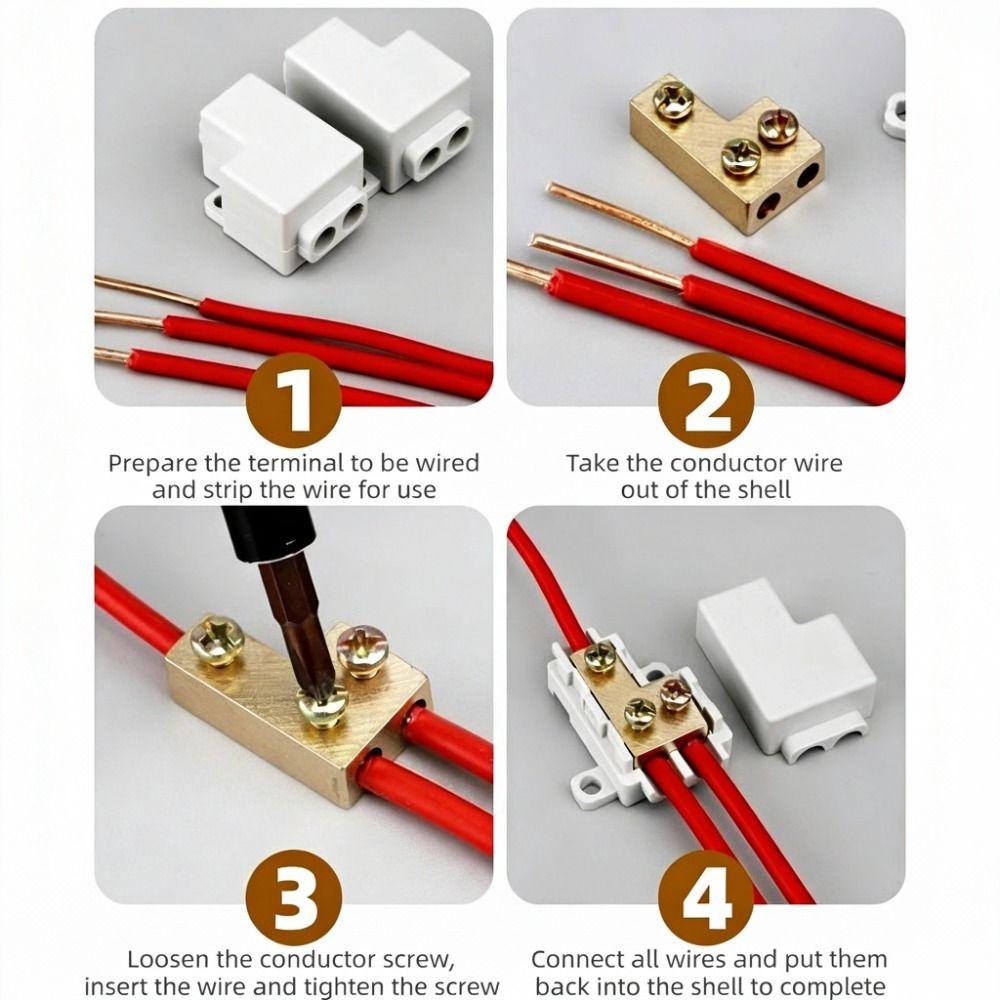 1

Prepare the terminal to be wired and strip the wire for use

2

Take the conductor wire out of the shell

3

Loosen the conductor screw, insert the wire and tighten the screw

4

Connect all wires and put them back into the shell to complete