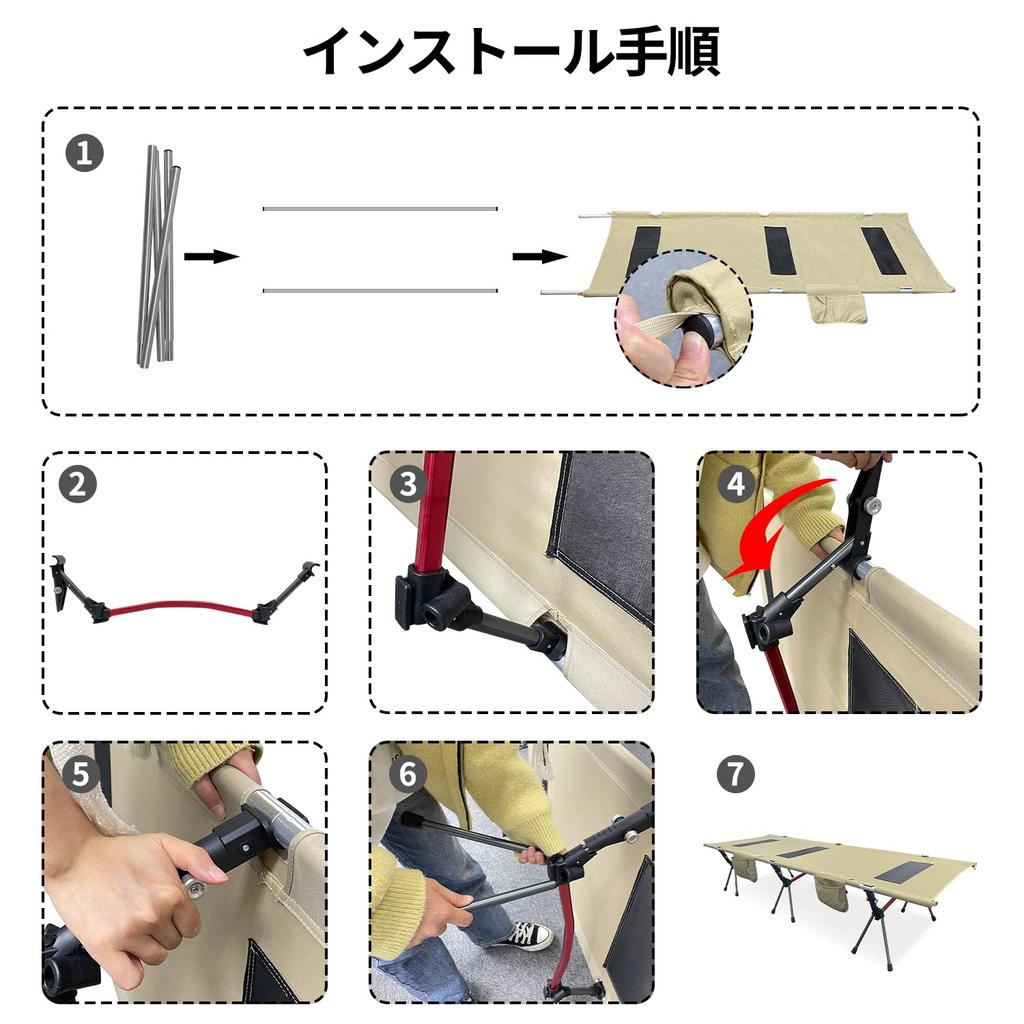 インストール手順

1

2

3

4

5

6

7