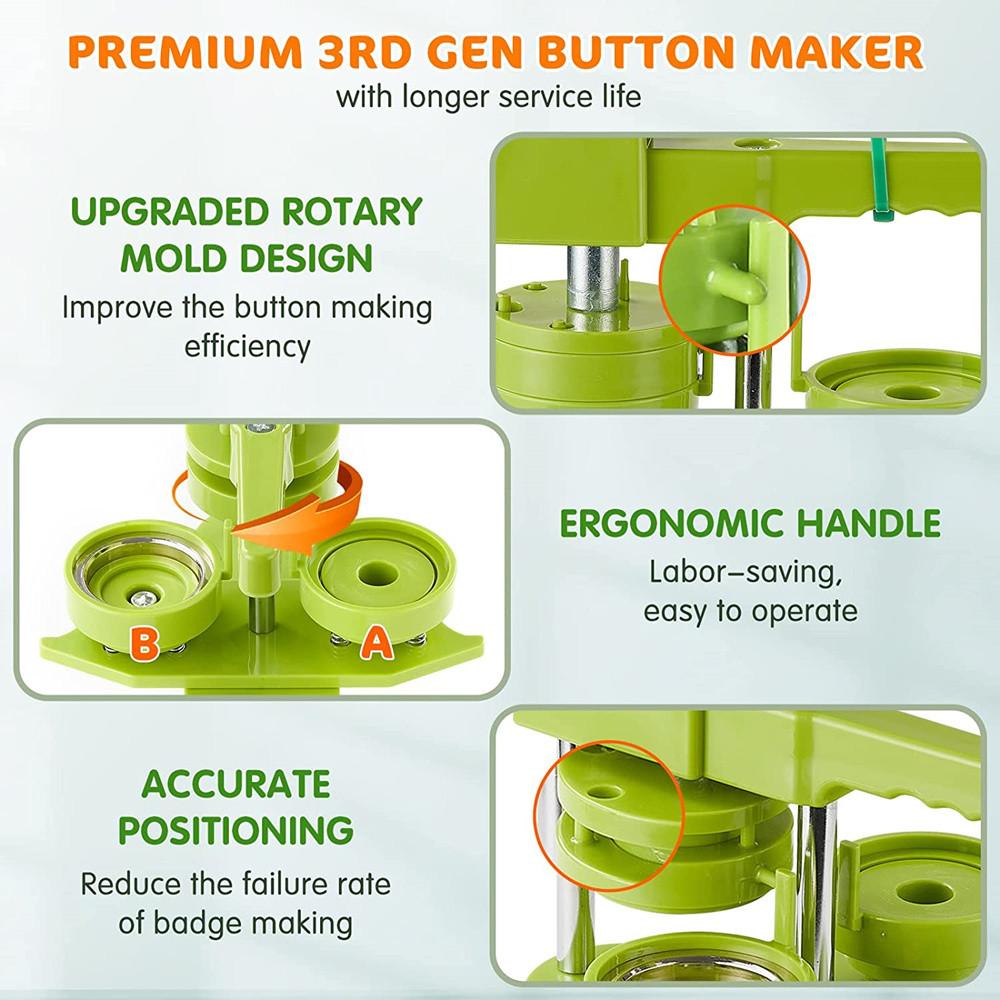 PREMIUM 3RD GEN BUTTON MAKER
with longer service life

UPGRADED ROTARY MOLD DESIGN
Improve the button making efficiency

B
A

ERGONOMIC HANDLE
Labor–saving, easy to operate

ACCURATE POSITIONING
Reduce the failure rate of badge making