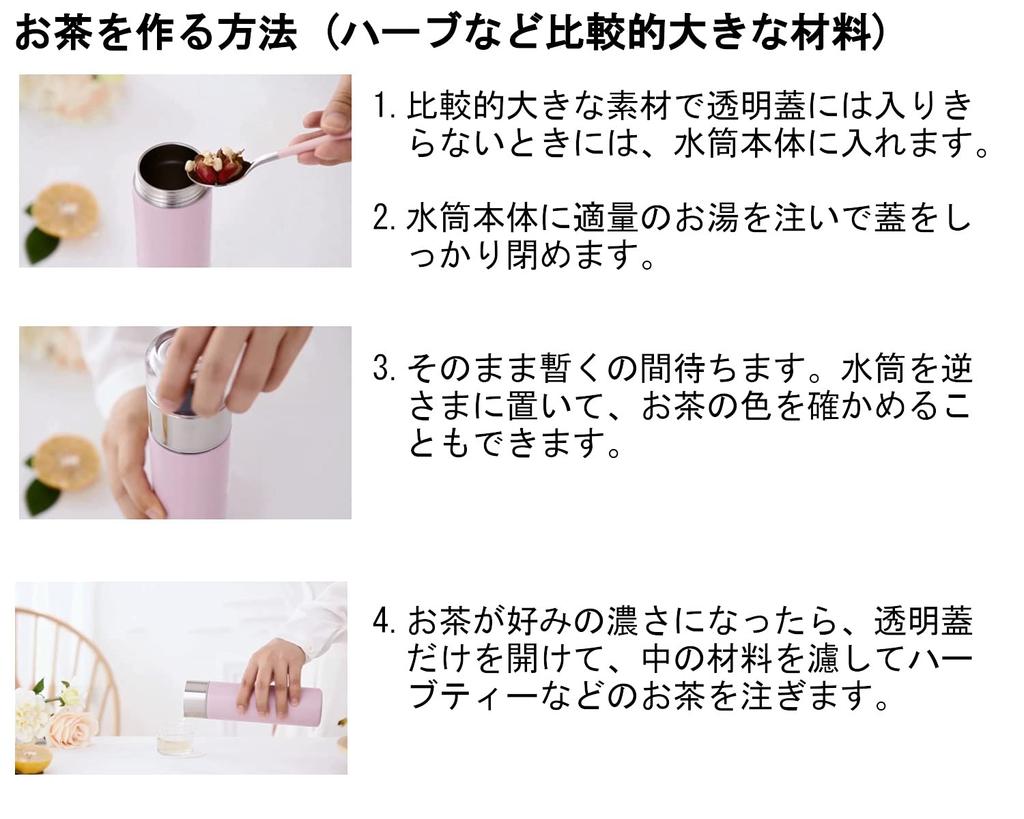 お茶を作る方法（ハーブなど比較的大きな材料）

1. 比較的大きな素材で透明蓋には入りきらないときには、水筒本体に入れます。

2. 水筒本体に適量のお湯を注いで蓋をしっかり閉めます。

3. そのまま暫くの間待ちます。水筒を逆さまに置いて、お茶の色を確かめることもできます。

4. お茶が好みの濃さになったら、透明蓋だけを開けて、中の材料を濾してハーブティーなどのお茶を注ぎます。