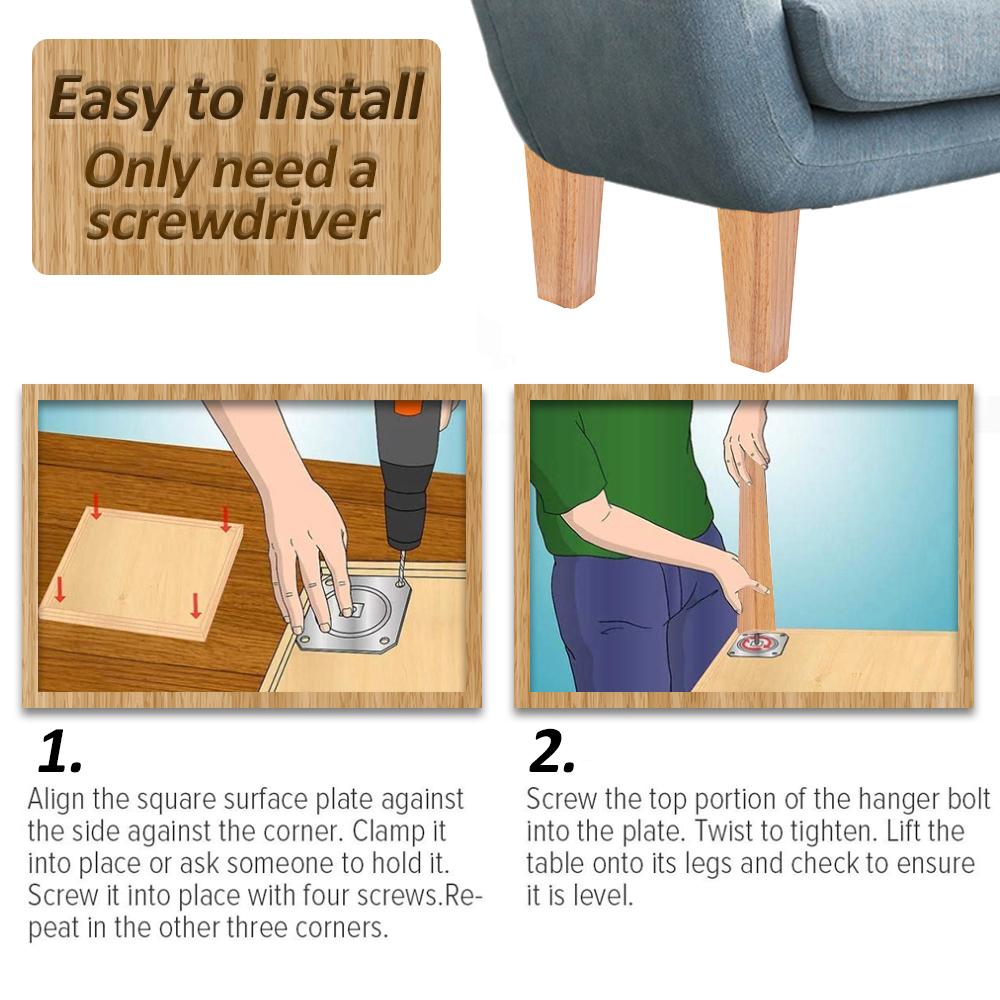 Easy to install
Only need a screwdriver

1.
Align the square surface plate against the side against the corner. Clamp it into place or ask someone to hold it. Screw it into place with four screws.Repeat in the other three corners.

2.
Screw the top portion of the hanger bolt into the plate. Twist to tighten. Lift the table onto its legs and check to ensure it is level.