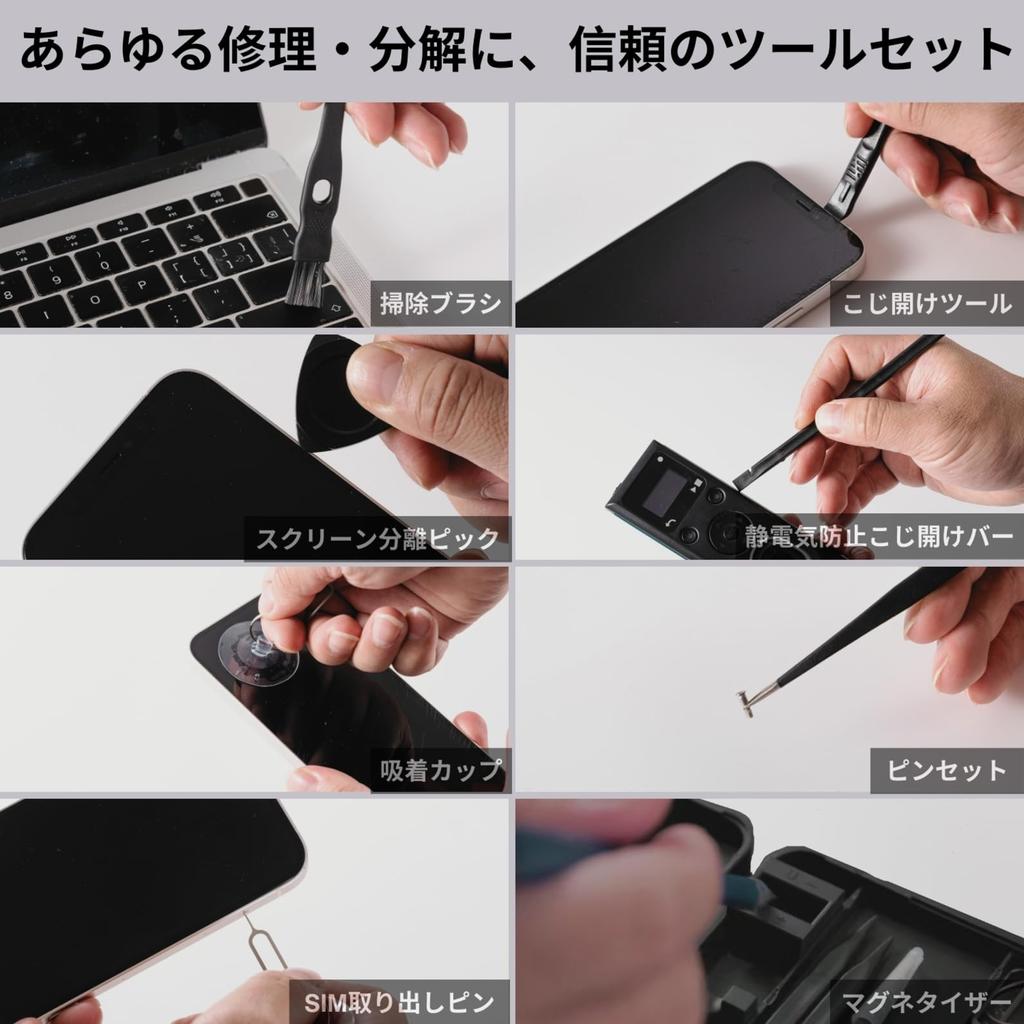 あらゆる修理・分解に、信頼のツールセット

掃除ブラシ

こじ開けツール

スクリーン分離ピック

静電気防止こじ開けバー

吸着カップ

ピンセット

SIM取り出しピン

マグネタイザー