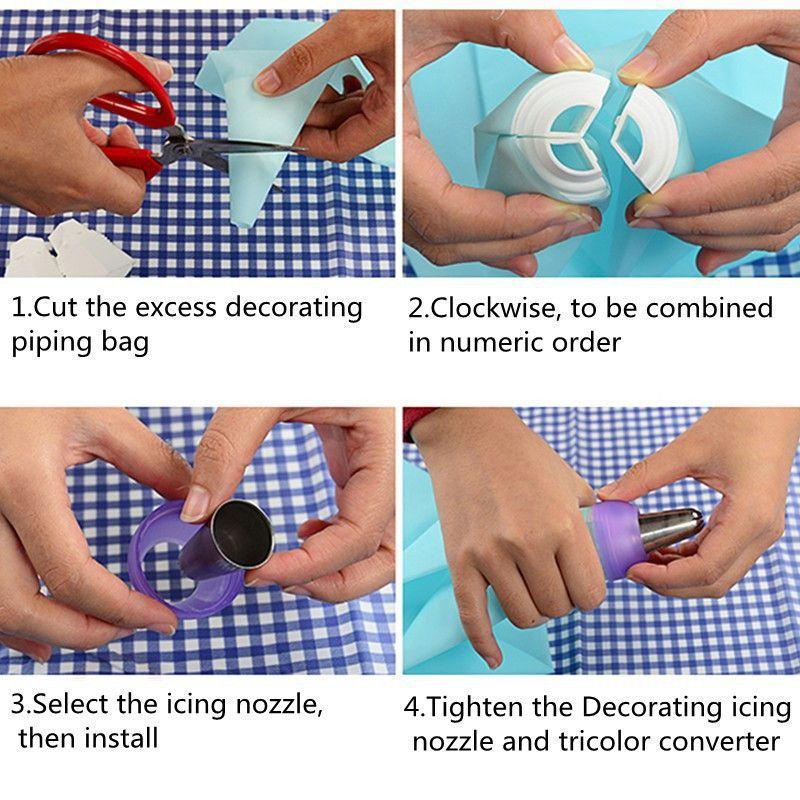 1.Cut the excess decorating piping bag

2.Clockwise, to be combined in numeric order

3.Select the icing nozzle, then install

4.Tighten the Decorating icing nozzle and tricolor converter