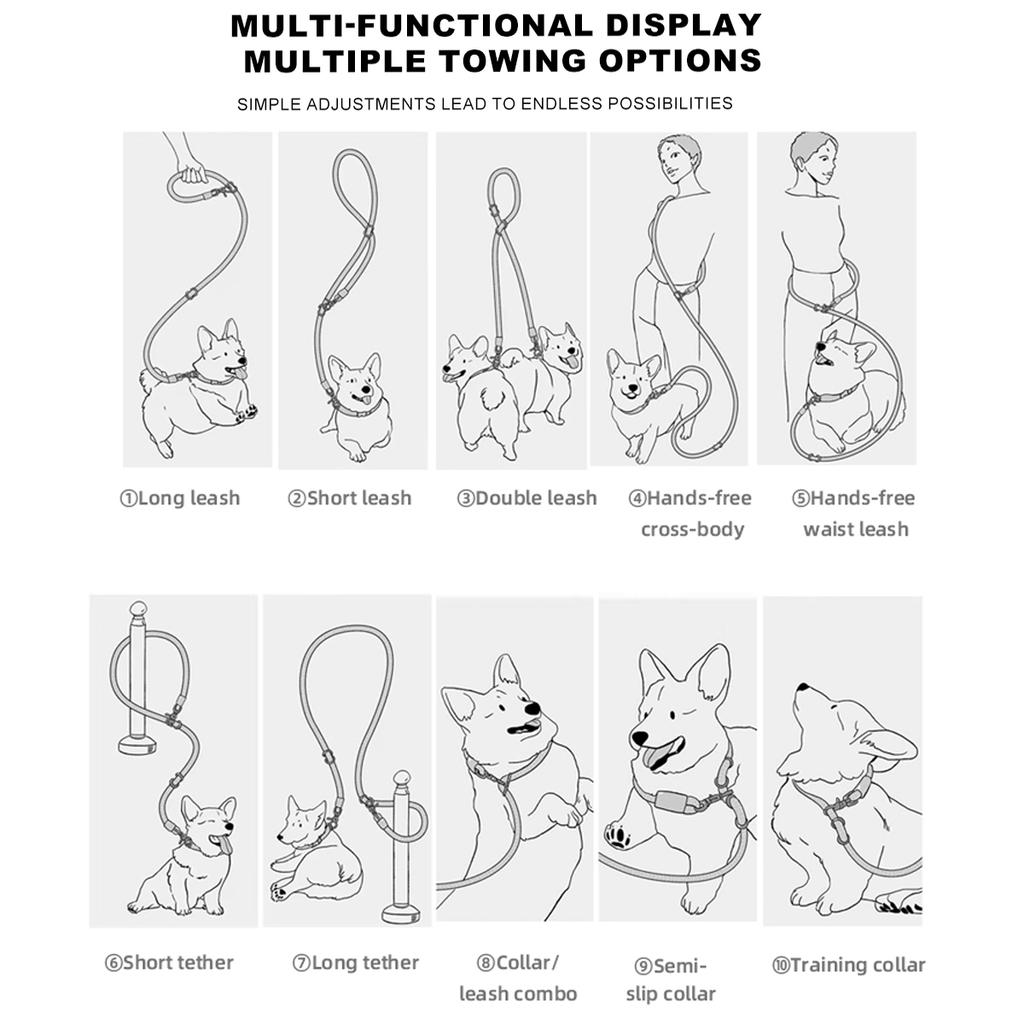 MULTI-FUNCTIONAL DISPLAY
MULTIPLE TOWING OPTIONS

SIMPLE ADJUSTMENTS LEAD TO ENDLESS POSSIBILITIES

①Long leash

②Short leash

③Double leash

④Hands-free cross-body

⑤Hands-free waist leash

⑥Short tether

⑦Long tether

⑧Collar/ leash combo

⑨Semi-slip collar

⑩Training collar